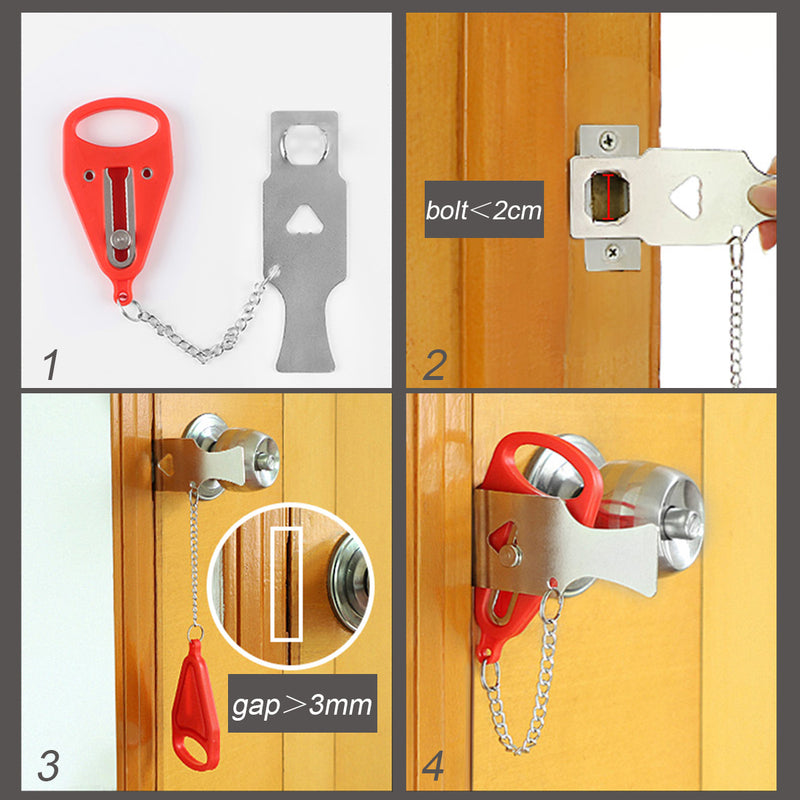 1

bolt＜2cm

2

gap＞3mm

3

4