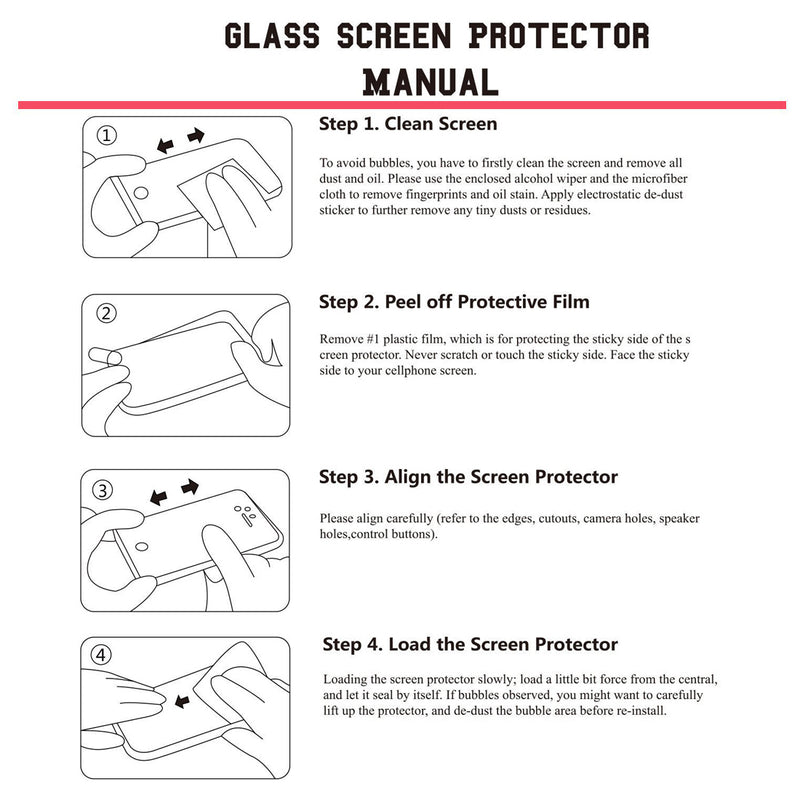 GLASS SCREEN PROTECTOR MANUAL

①

Step 1. Clean Screen

To avoid bubbles, you have to firstly clean the screen and remove all dust and oil. Please use the enclosed alcohol wiper and the microfiber cloth to remove fingerprints and oil stain. Apply electrostatic de-dust sticker to further remove any tiny dusts or residues.

②

Step 2. Peel off Protective Film

Remove #1 plastic film, which is for protecting the sticky side of the s creen protector. Never scratch or touch the sticky side. Face the sticky side to your cellphone screen.

③

Step 3. Align the Screen Protector

Please align carefully (refer to the edges, cutouts, camera holes, speaker holes,control buttons).

④

Step 4. Load the Screen Protector

Loading the screen protector slowly; load a little bit force from the central, and let it seal by itself. If bubbles observed, you might want to carefully lift up the protector, and de-dust the bubble area before re-install.