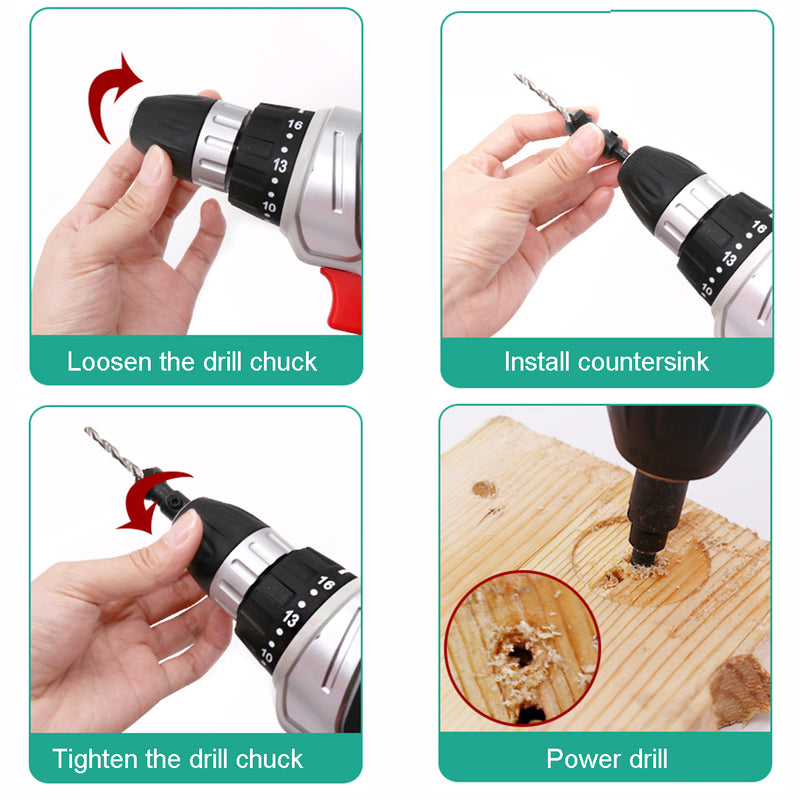 16
13
10
Loosen the drill chuck

16
13
10
Install countersink

16
13
10
Tighten the drill chuck

Power drill