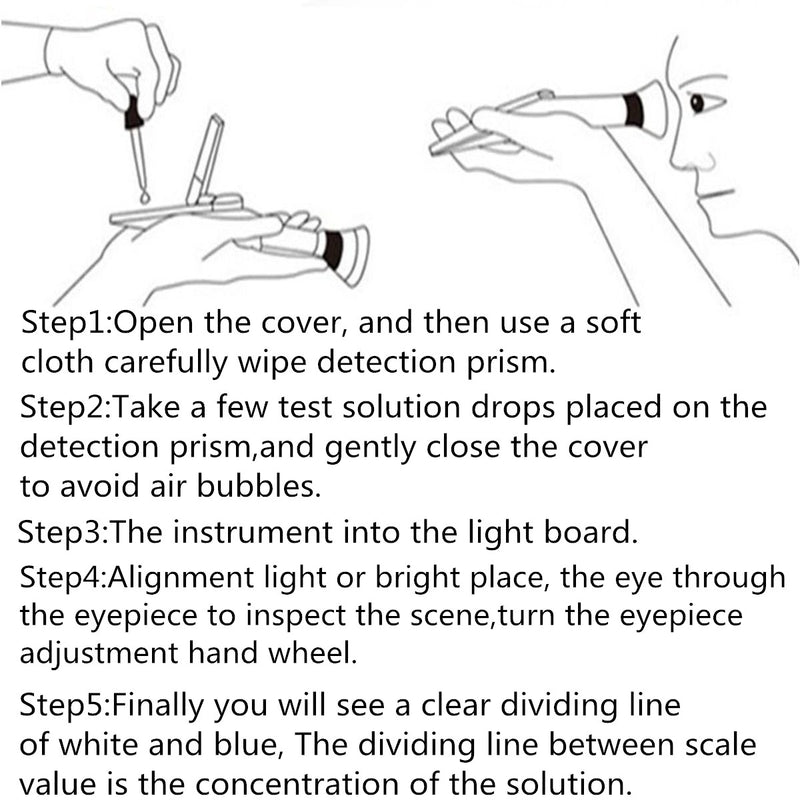 Step1:Open the cover, and then use a soft cloth carefully wipe detection prism.

Step2:Take a few test solution drops placed on the detection prism,and gently close the cover to avoid air bubbles.

Step3:The instrument into the light board.

Step4:Alignment light or bright place, the eye through the eyepiece to inspect the scene,turn the eyepiece adjustment hand wheel.

Step5:Finally you will see a clear dividing line of white and blue, The dividing line between scale value is the concentration of the solution.