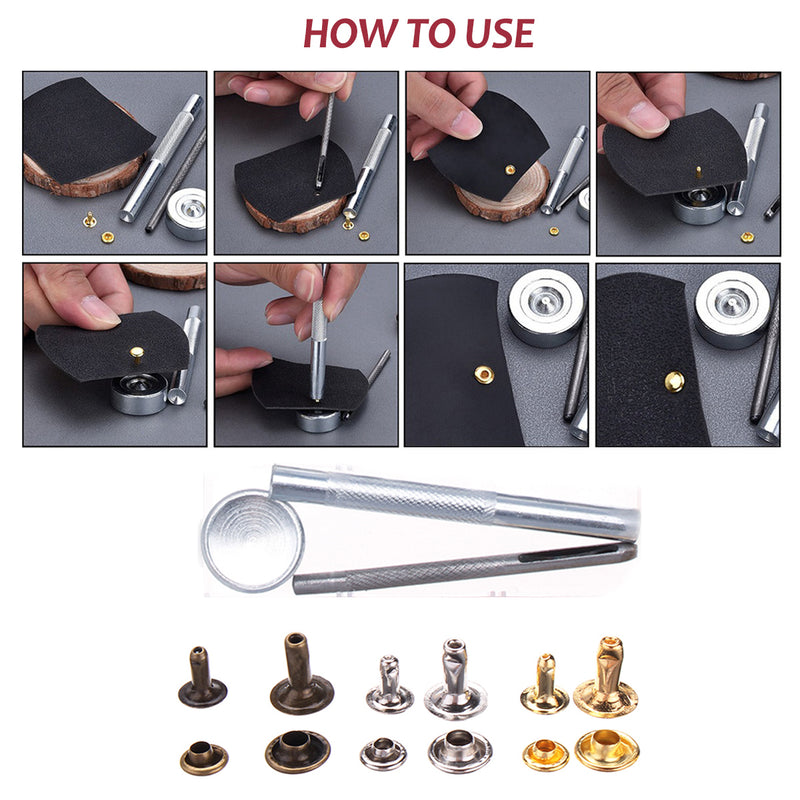 HOW TO USE