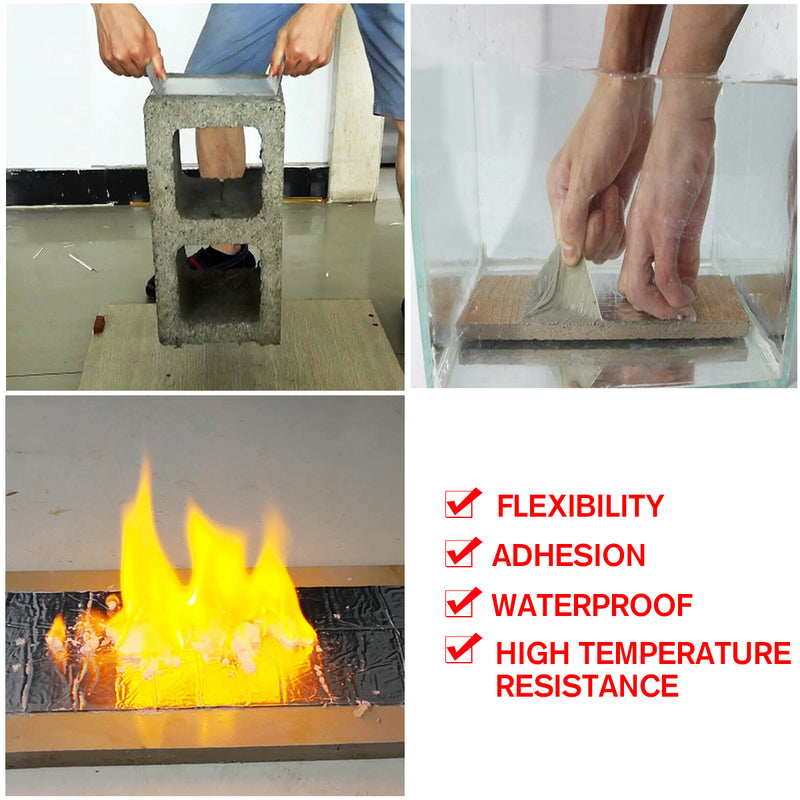 FLEXIBILITY
ADHESION
WATERPROOF
HIGH TEMPERATURE RESISTANCE