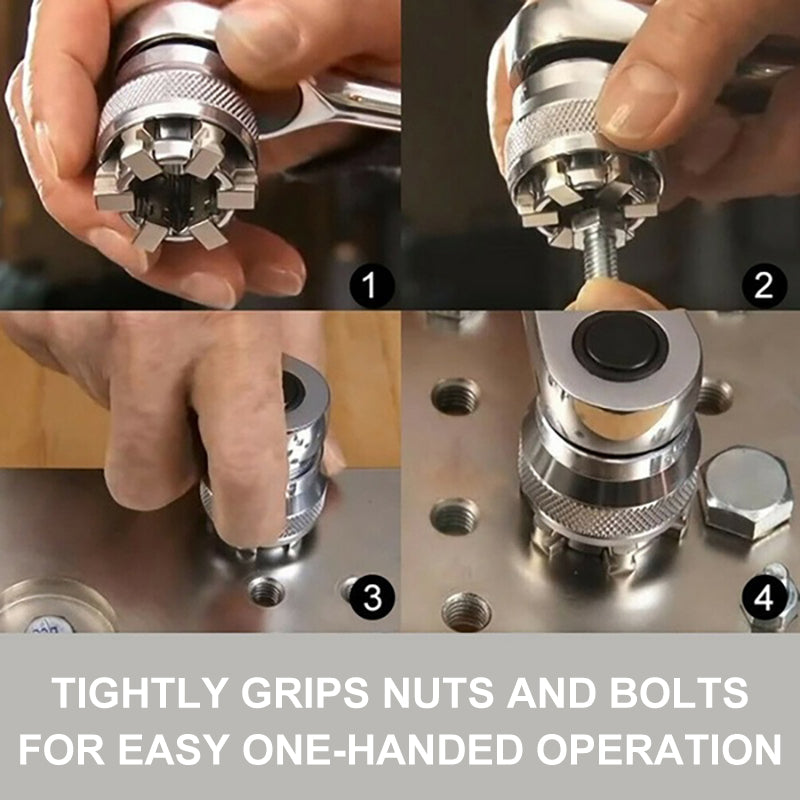 1

2

3

4

TIGHTLY GRIPS NUTS AND BOLTS FOR EASY ONE-HANDED OPERATION