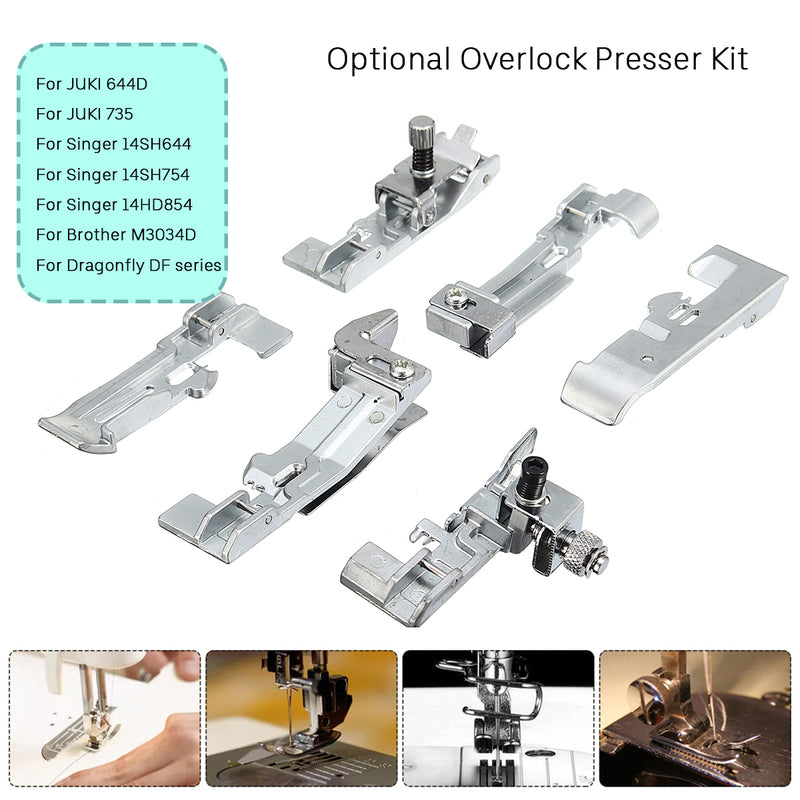 Optional Overlock Presser Kit

For JUKI 644D
For JUKI 735
For Singer 14SH644
For Singer 14SH754
For Singer 14HD854
For Brother M3034D
For Dragonfly DF series