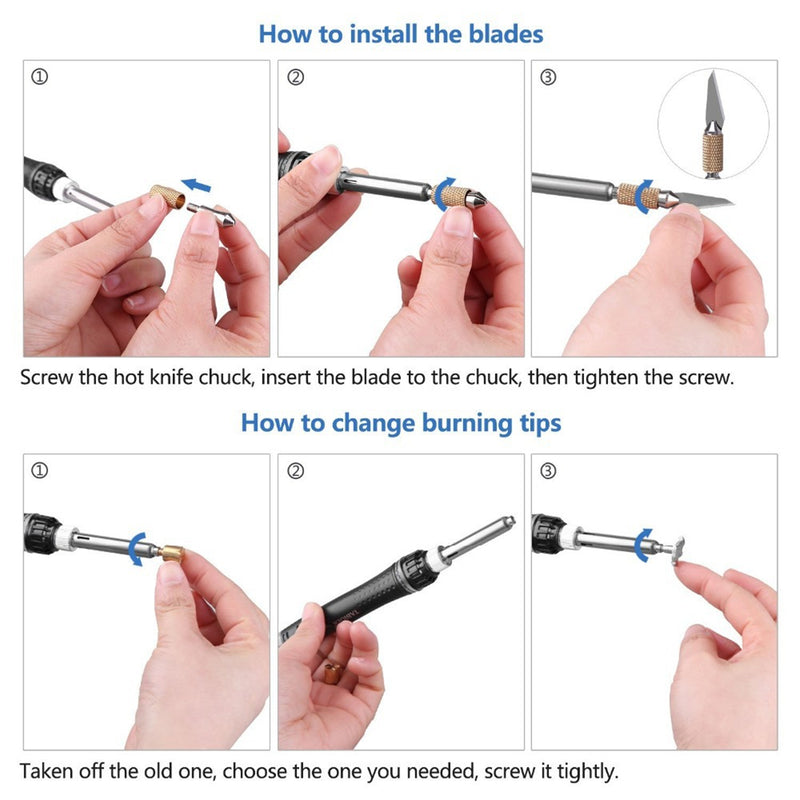 How to install the blades

①

②

③

Screw the hot knife chuck, insert the blade to the chuck, then tighten the screw.

How to change burning tips

①

②

③

Taken off the old one, choose the one you needed, screw it tightly.