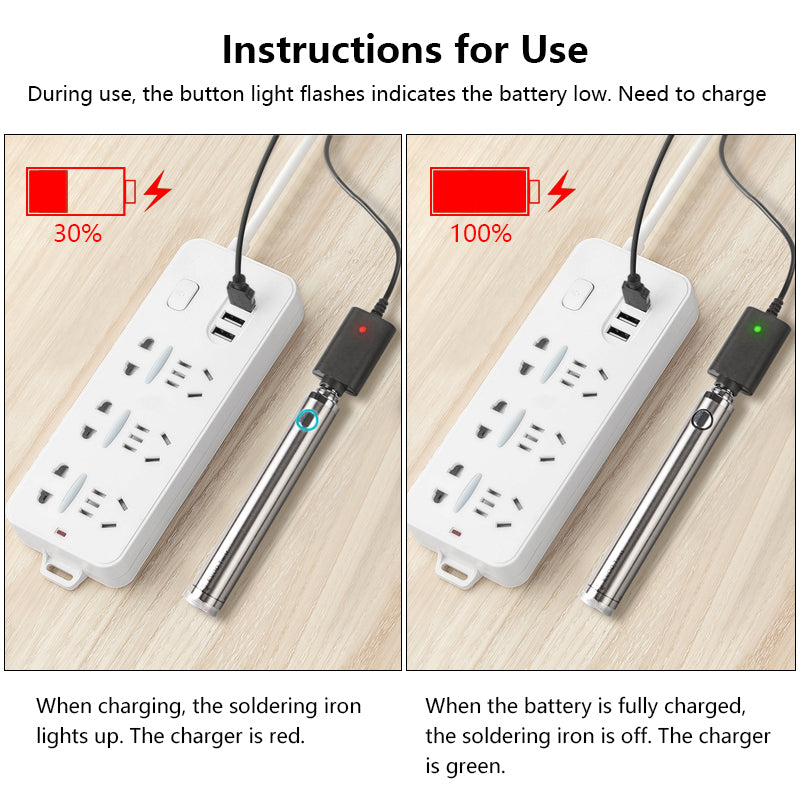 Instructions for Use

During use, the button light flashes indicates the battery low. Need to charge

30%

100%

When charging, the soldering iron lights up. The charger is red.

When the battery is fully charged, the soldering iron is off. The charger is green.