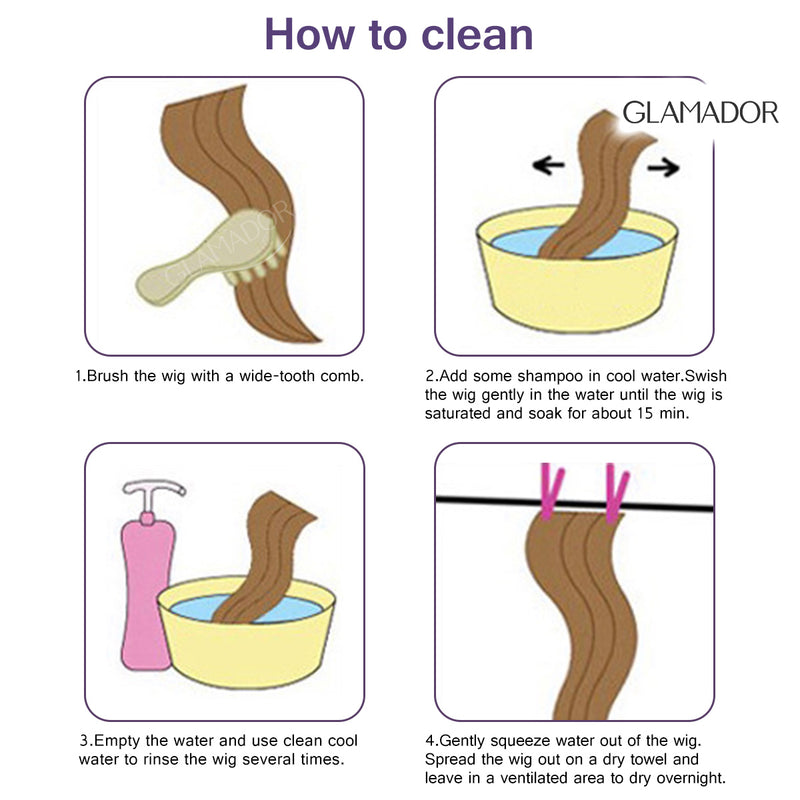 How to clean

GLAMADOR

GLAMADOR

1.Brush the wig with a wide-tooth comb.

2.Add some shampoo in cool water.Swish the wig gently in the water until the wig is saturated and soak for about 15 min.

3.Empty the water and use clean cool water to rinse the wig several times.

4.Gently squeeze water out of the wig. Spread the wig out on a dry towel and leave in a ventilated area to dry overnight.