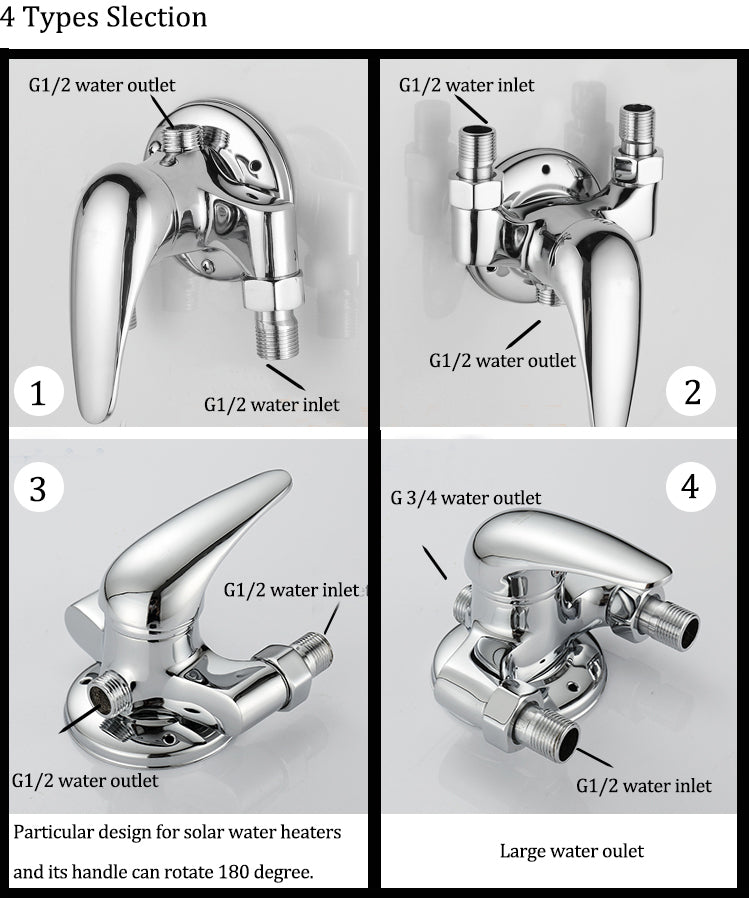 4 Types Slection

G1/2 water outlet

1

G1/2 water inlet

G1/2 water inlet

G1/2 water outlet

2

3

G1/2 water inlet

G1/2 water outlet

Particular design for solar water heaters and its handle can rotate 180 degree.

4

G 3/4 water outlet

G1/2 water inlet

Large water oulet