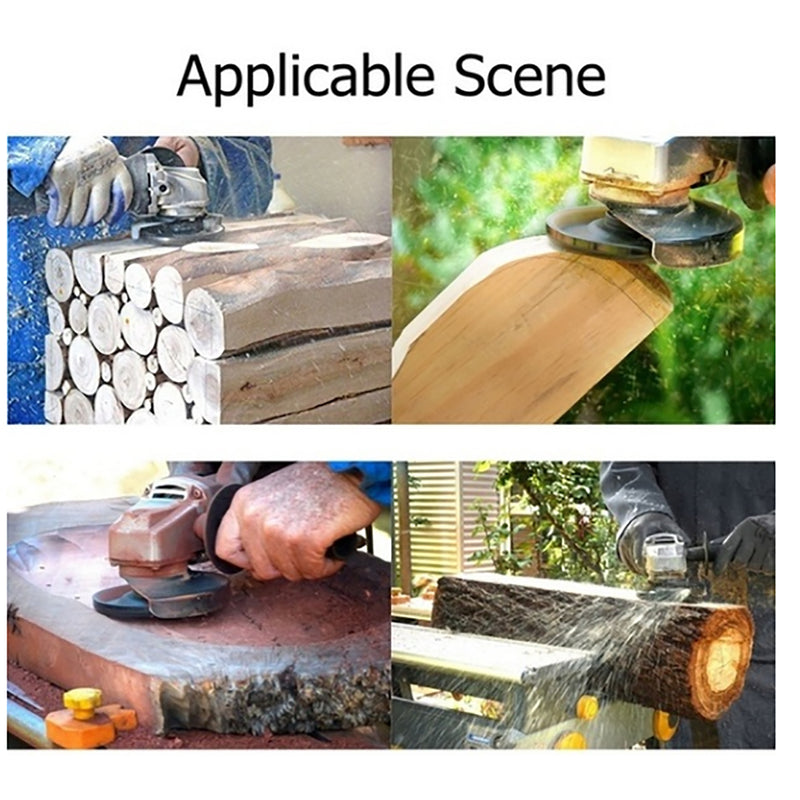 Applicable Scene