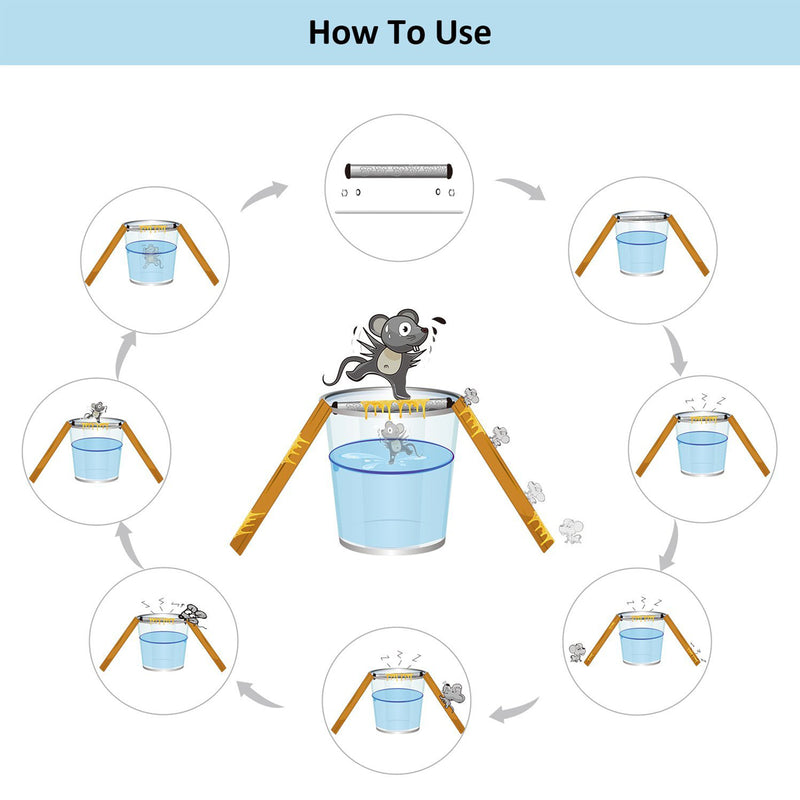 How To Use