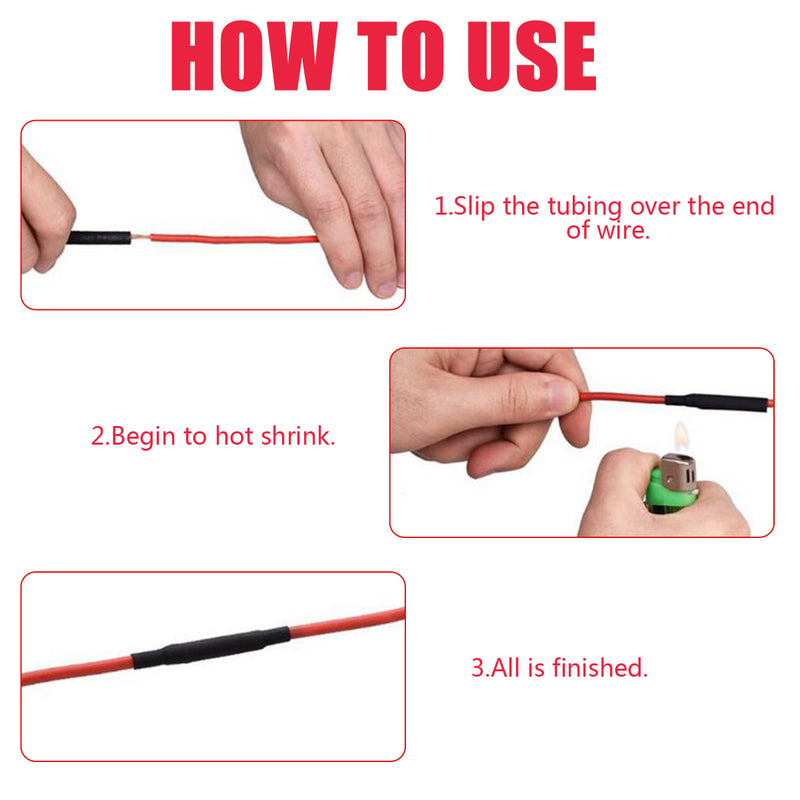 HOW TO USE

1.Slip the tubing over the end of wire.

2.Begin to hot shrink.

3.All is finished.