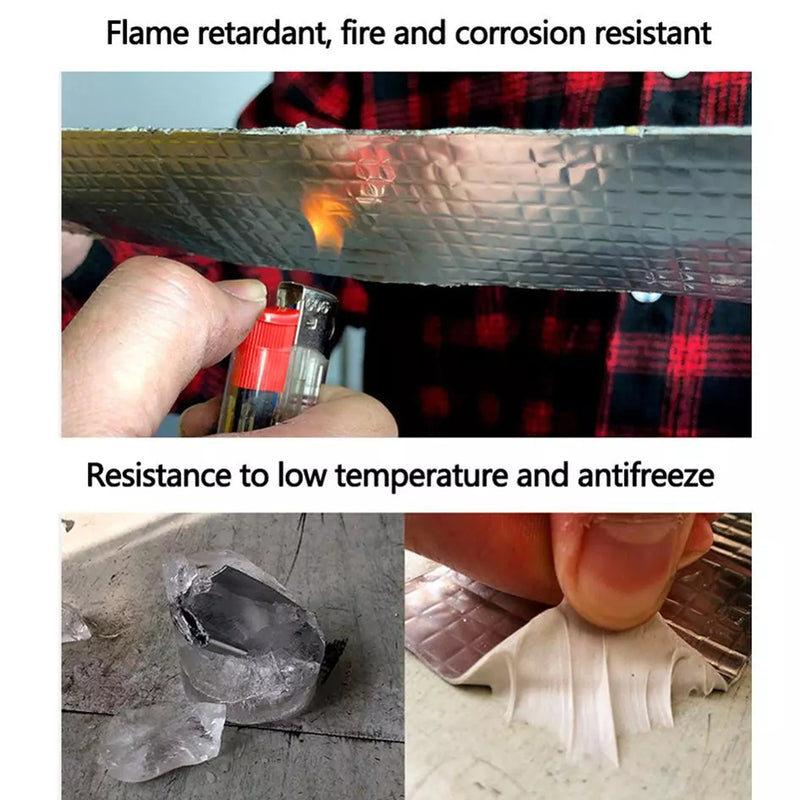 Flame retardant, fire and corrosion resistant

Resistance to low temperature and antifreeze