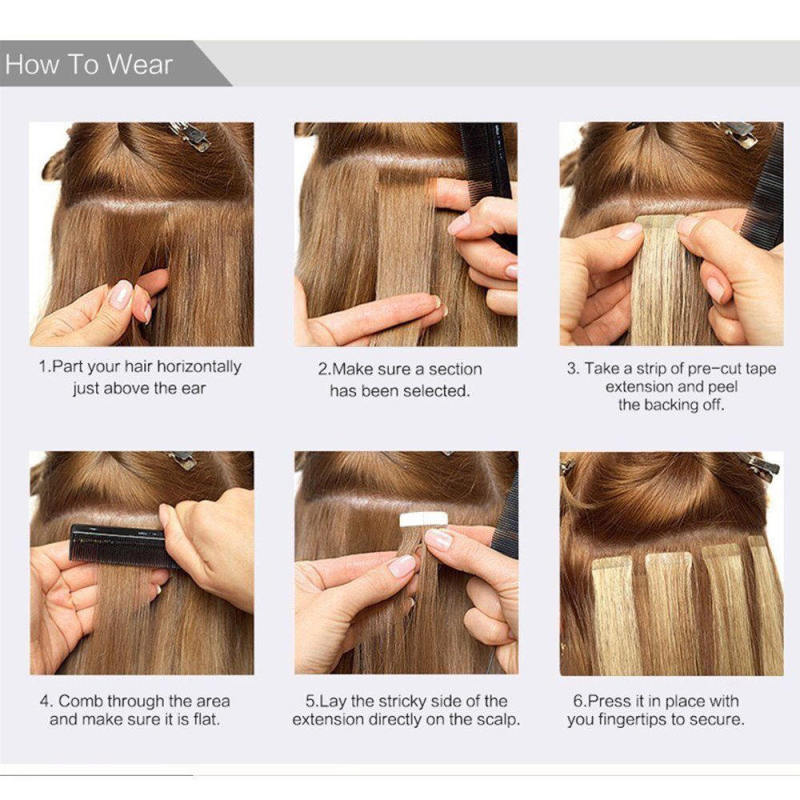 How To Wear

1.Part your hair horizontally just above the ear

2.Make sure a section has been selected.

3. Take a strip of pre-cut tape extension and peel the backing off.

4. Comb through the area and make sure it is flat.

5.Lay the stricky side of the extension directly on the scalp.

6.Press it in place with you fingertips to secure.