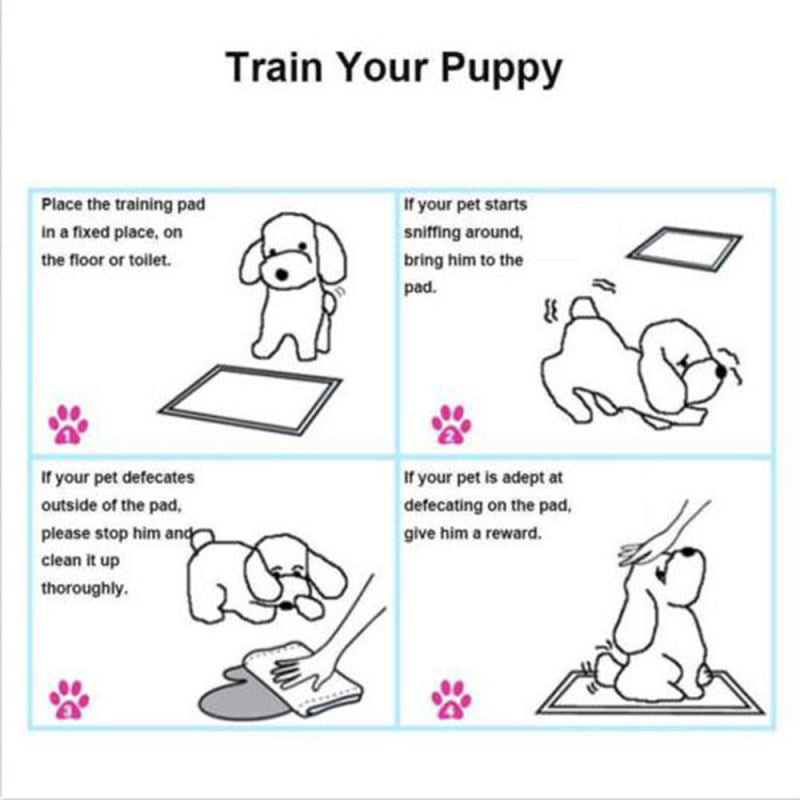 Train Your Puppy

Place the training pad in a fixed place, on the floor or toilet.

1

If your pet starts sniffing around, bring him to the pad.

2

If your pet defecates outside of the pad, please stop him and clean it up thoroughly.

3

If your pet is adept at defecating on the pad, give him a reward.

4