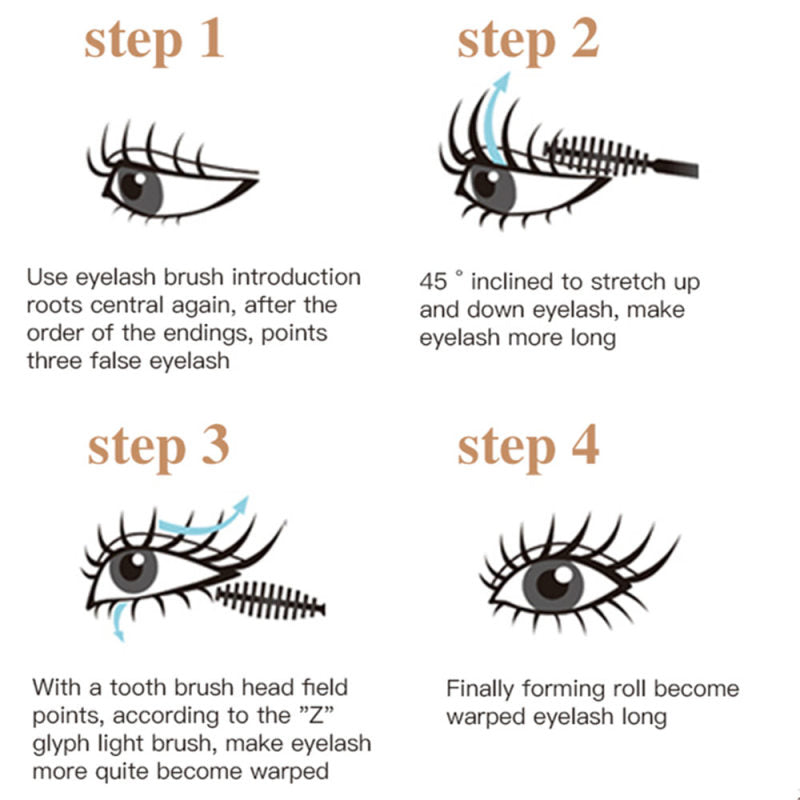 step 1

Use eyelash brush introduction roots central again, after the order of the endings, points three false eyelash

step 2

45 ° inclined to stretch up and down eyelash, make eyelash more long

step 3

With a tooth brush head field points, according to the "Z" glyph light brush, make eyelash more quite become warped

step 4

Finally forming roll become warped eyelash long