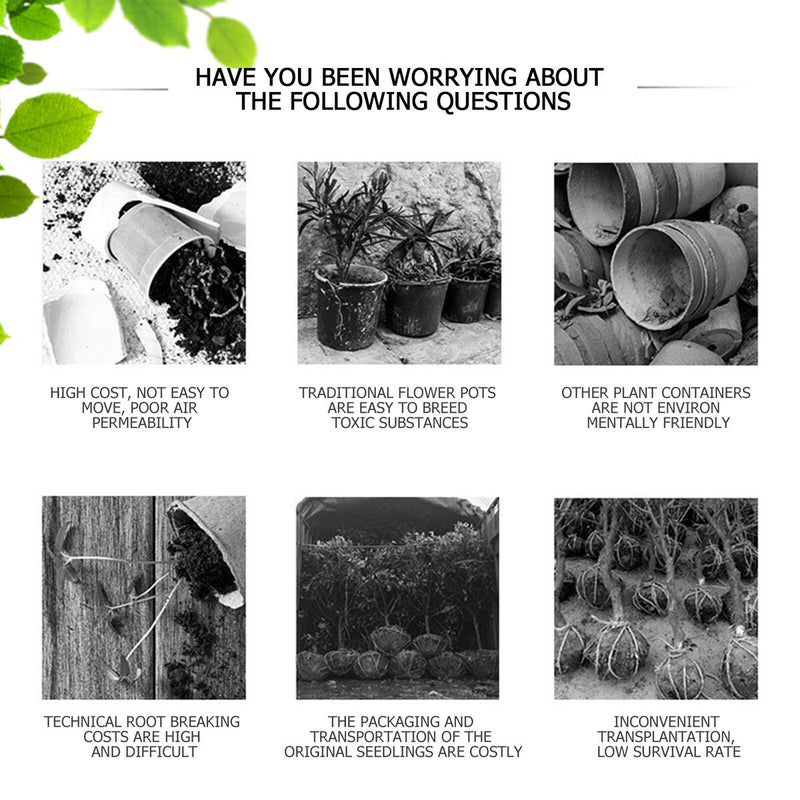 HAVE YOU BEEN WORRYING ABOUT THE FOLLOWING QUESTIONS

HIGH COST, NOT EASY TO MOVE, POOR AIR PERMEABILITY

TRADITIONAL FLOWER POTS ARE EASY TO BREED TOXIC SUBSTANCES

OTHER PLANT CONTAINERS ARE NOT ENVIRON MENTALLY FRIENDLY

TECHNICAL ROOT BREAKING COSTS ARE HIGH AND DIFFICULT

THE PACKAGING AND TRANSPORTATION OF THE ORIGINAL SEEDLINGS ARE COSTLY

INCONVENIENT TRANSPLANTATION, LOW SURVIVAL RATE