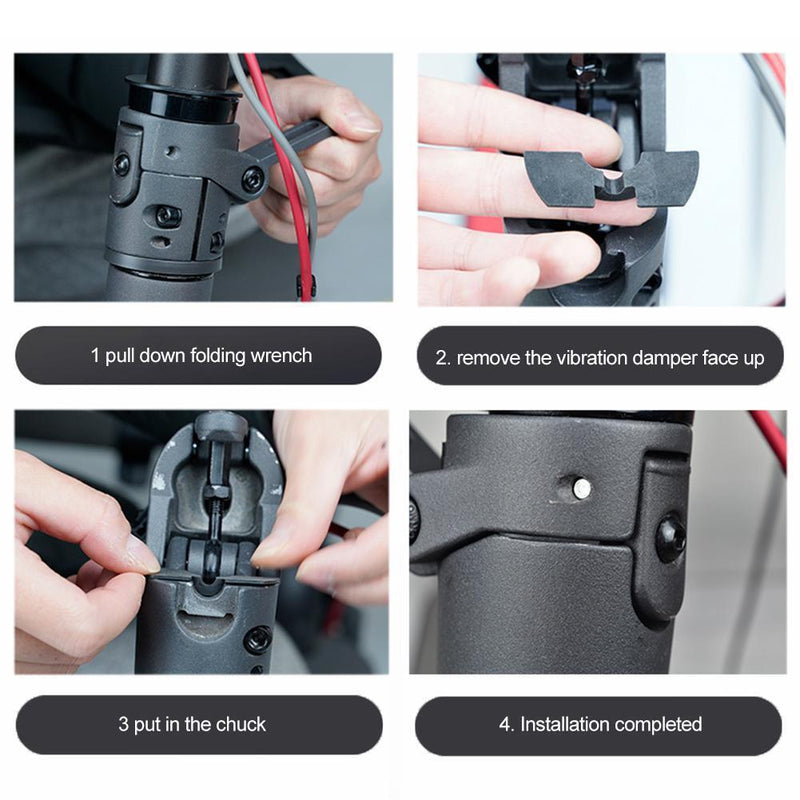 1 pull down folding wrench

2. remove the vibration damper face up

3 put in the chuck

4. Installation completed