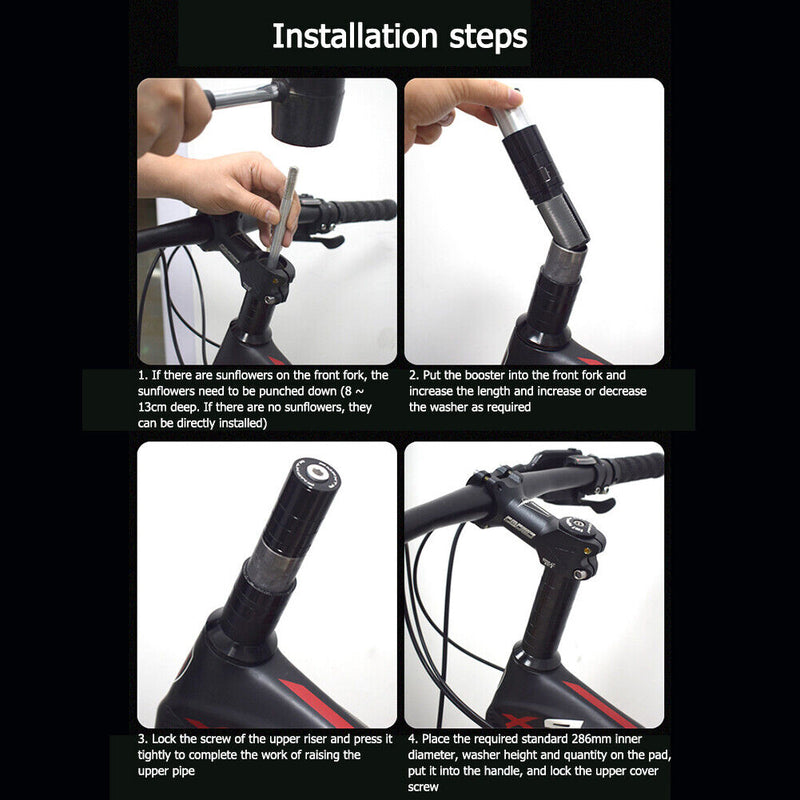 Installation steps

1. If there are sunflowers on the front fork, the sunflowers need to be punched down (8 ~ 13cm deep. If there are no sunflowers, they can be directly installed)

2. Put the booster into the front fork and increase the length and increase or decrease the washer as required

3. Lock the screw of the upper riser and press it tightly to complete the work of raising the upper pipe

4. Place the required standard 286mm inner diameter, washer height and quantity on the pad, put it into the handle, and lock the upper cover screw