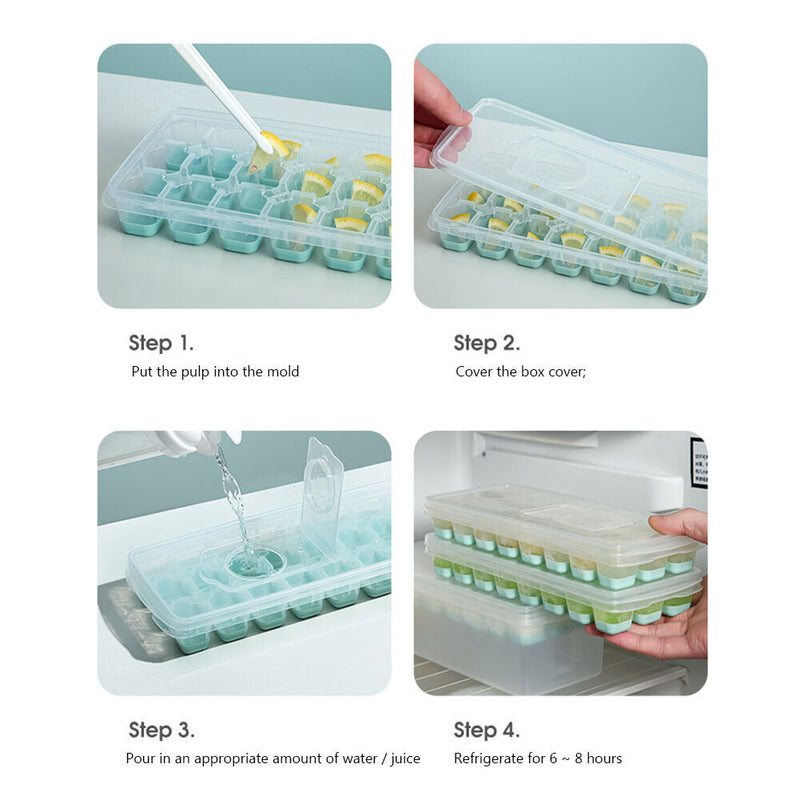 Step 1.
Put the pulp into the mold

Step 2.
Cover the box cover;

Step 3.
Pour in an appropriate amount of water / juice

Step 4.
Refrigerate for 6 ~ 8 hours