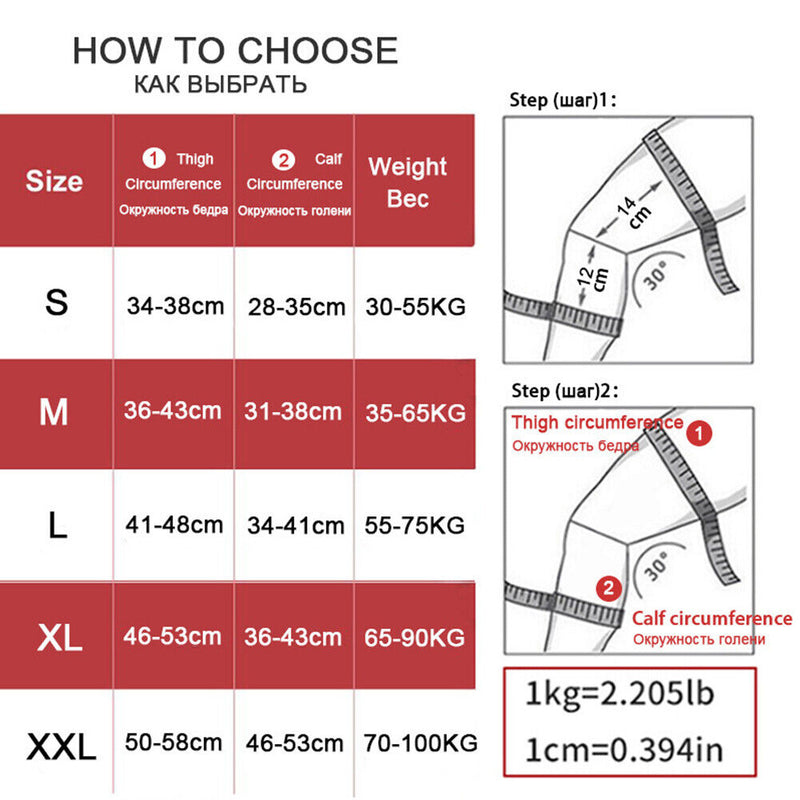 HOW TO CHOOSE
КАК ВЫБРАТЬ

| Size | 1 Thigh Circumference Окружность бедра | 2 Calf Circumference Окружность голени | Weight Вес |
|---|---|---|---|
| S | 34-38cm | 28-35cm | 30-55KG |
| M | 36-43cm | 31-38cm | 35-65KG |
| L | 41-48cm | 34-41cm | 55-75KG |
| XL | 46-53cm | 36-43cm | 65-90KG |
| XXL | 50-58cm | 46-53cm | 70-100KG |

Step (шаг)1:

14 cm
12 cm
30°

Step (шаг)2:

Thigh circumference 1
Окружность бедра
30°
2
Calf circumference
Окружность голени

1kg=2.205lb
1cm=0.394in