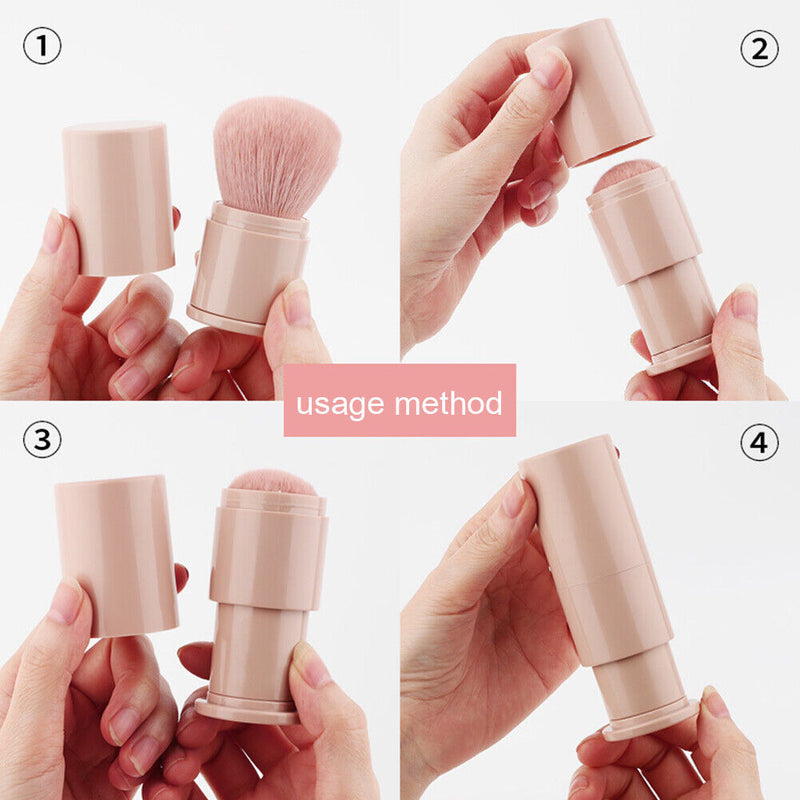 ①

②

usage method

③

④