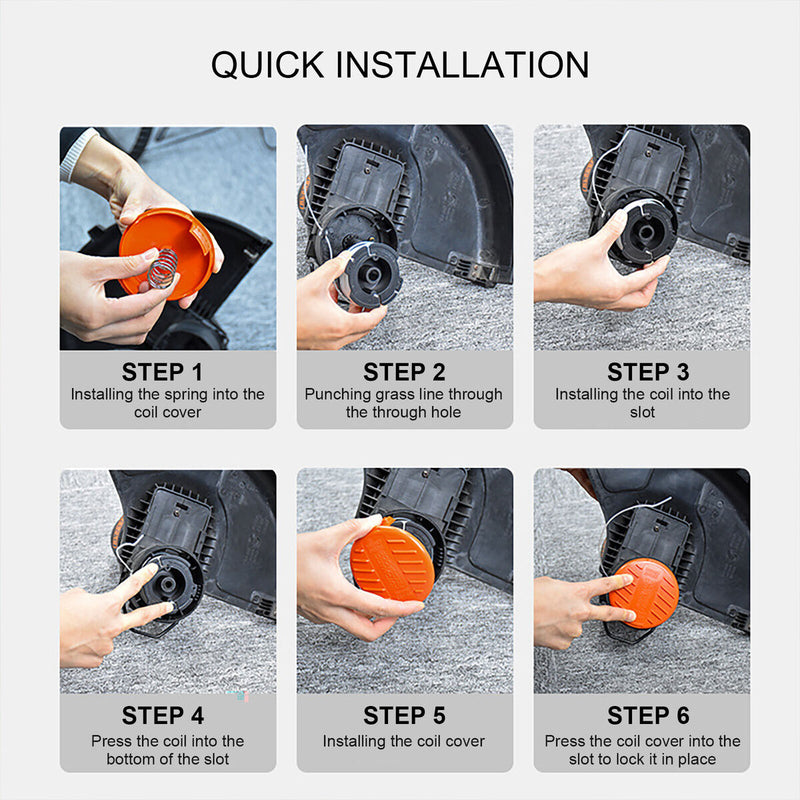 QUICK INSTALLATION

STEP 1
Installing the spring into the coil cover

STEP 2
Punching grass line through the through hole

STEP 3
Installing the coil into the slot

STEP 4
Press the coil into the bottom of the slot

STEP 5
Installing the coil cover

STEP 6
Press the coil cover into the slot to lock it in place