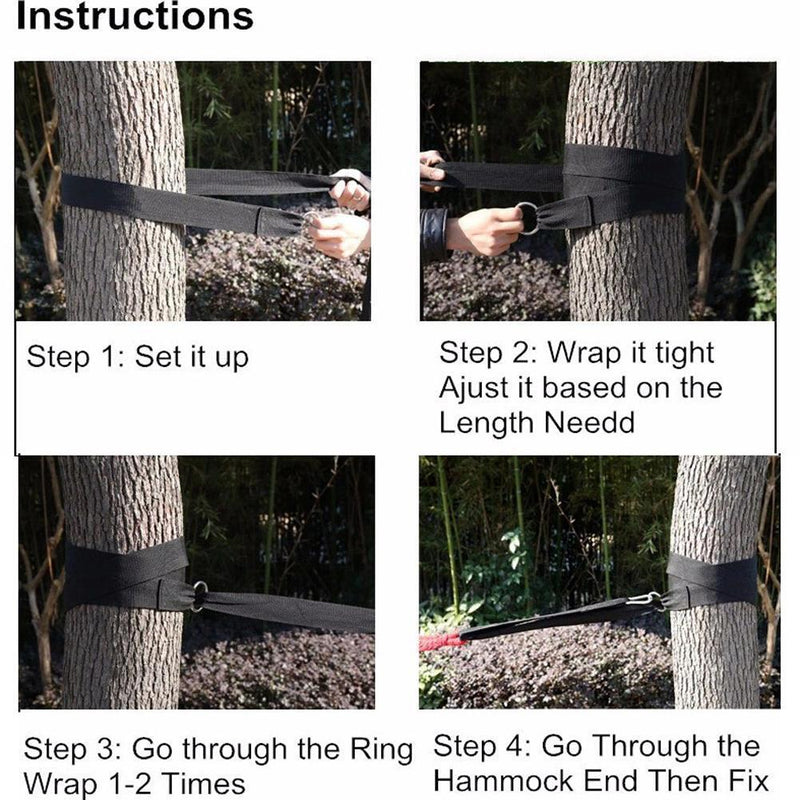 Instructions

Step 1: Set it up

Step 2: Wrap it tight
Ajust it based on the Length Needd

Step 3: Go through the Ring
Wrap 1-2 Times

Step 4: Go Through the Hammock End Then Fix