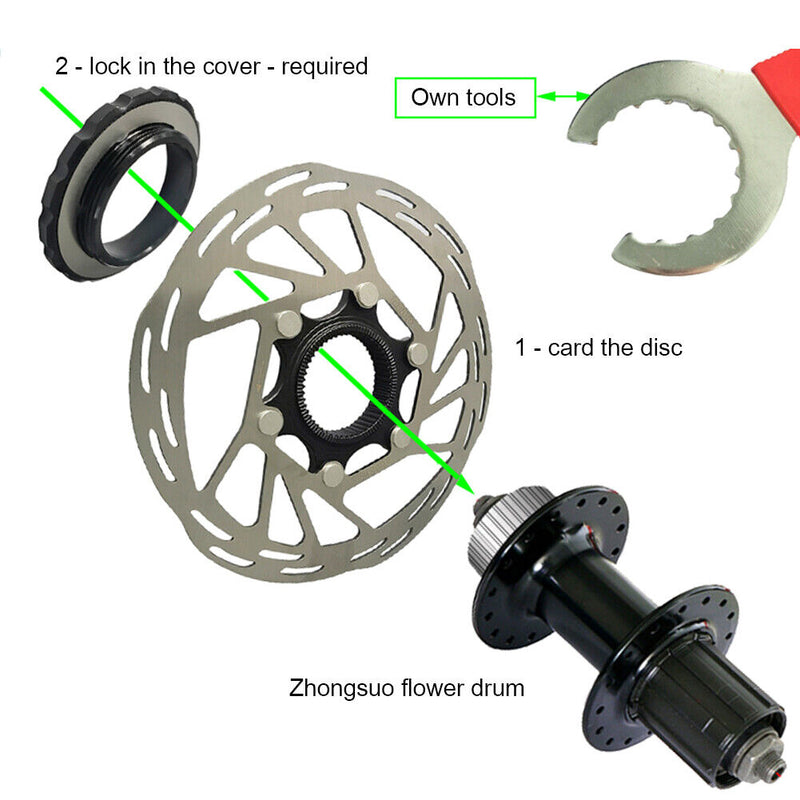 2 - lock in the cover - required

Own tools

1 - card the disc

Zhongsuo flower drum