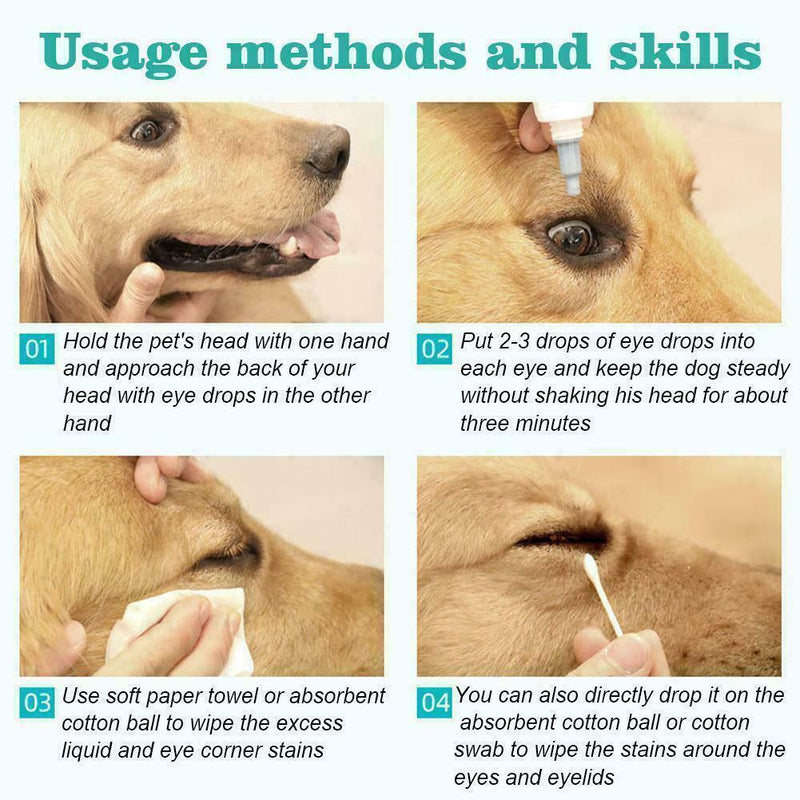 Usage methods and skills

01 Hold the pet's head with one hand and approach the back of your head with eye drops in the other hand

02 Put 2-3 drops of eye drops into each eye and keep the dog steady without shaking his head for about three minutes

03 Use soft paper towel or absorbent cotton ball to wipe the excess liquid and eye corner stains

04 You can also directly drop it on the absorbent cotton ball or cotton swab to wipe the stains around the eyes and eyelids