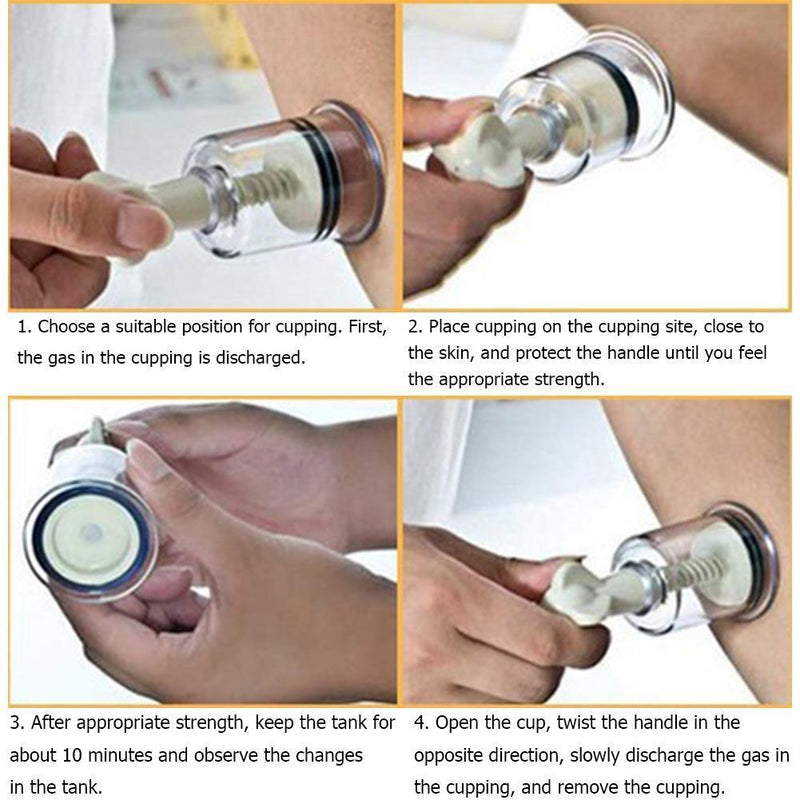 1. Choose a suitable position for cupping. First, the gas in the cupping is discharged.

2. Place cupping on the cupping site, close to the skin, and protect the handle until you feel the appropriate strength.

3. After appropriate strength, keep the tank for about 10 minutes and observe the changes in the tank.

4. Open the cup, twist the handle in the opposite direction, slowly discharge the gas in the cupping, and remove the cupping.