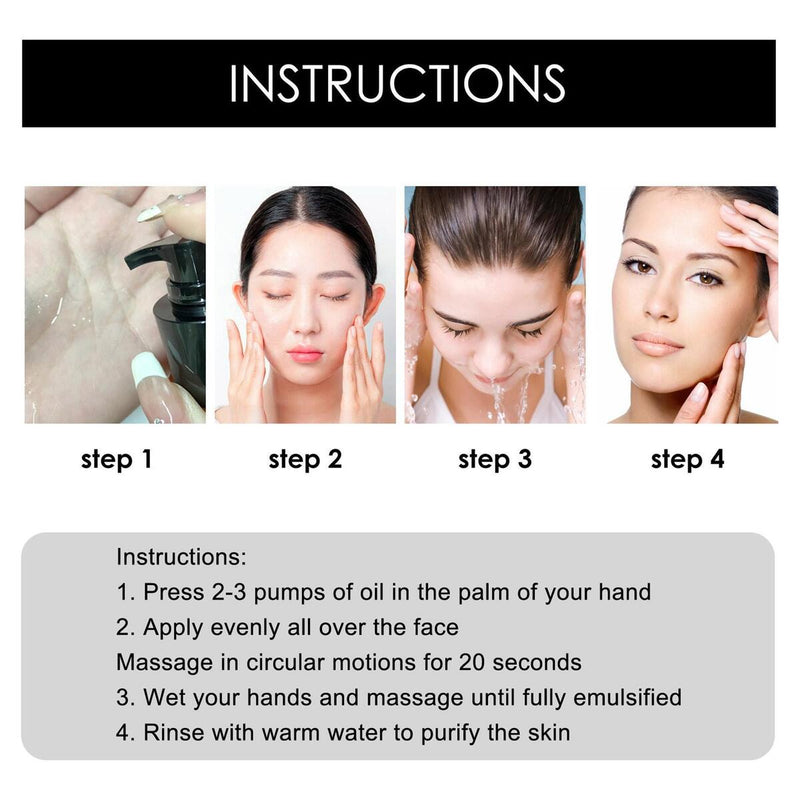 INSTRUCTIONS

step 1

step 2

step 3

step 4

Instructions:
1. Press 2-3 pumps of oil in the palm of your hand
2. Apply evenly all over the face
Massage in circular motions for 20 seconds
3. Wet your hands and massage until fully emulsified
4. Rinse with warm water to purify the skin