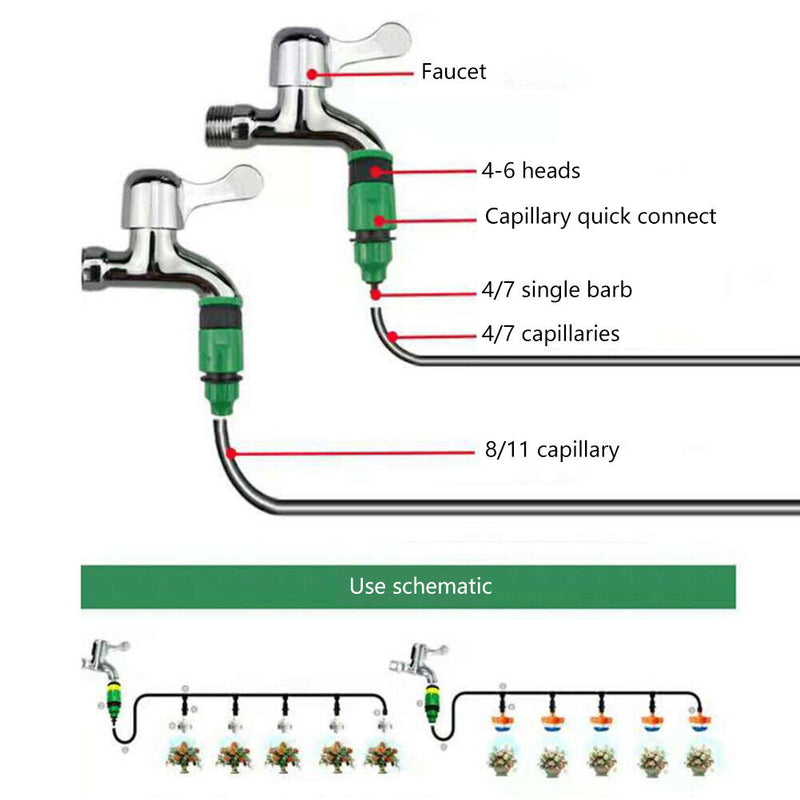 Faucet

4-6 heads

Capillary quick connect

4/7 single barb

4/7 capillaries

8/11 capillary

Use schematic