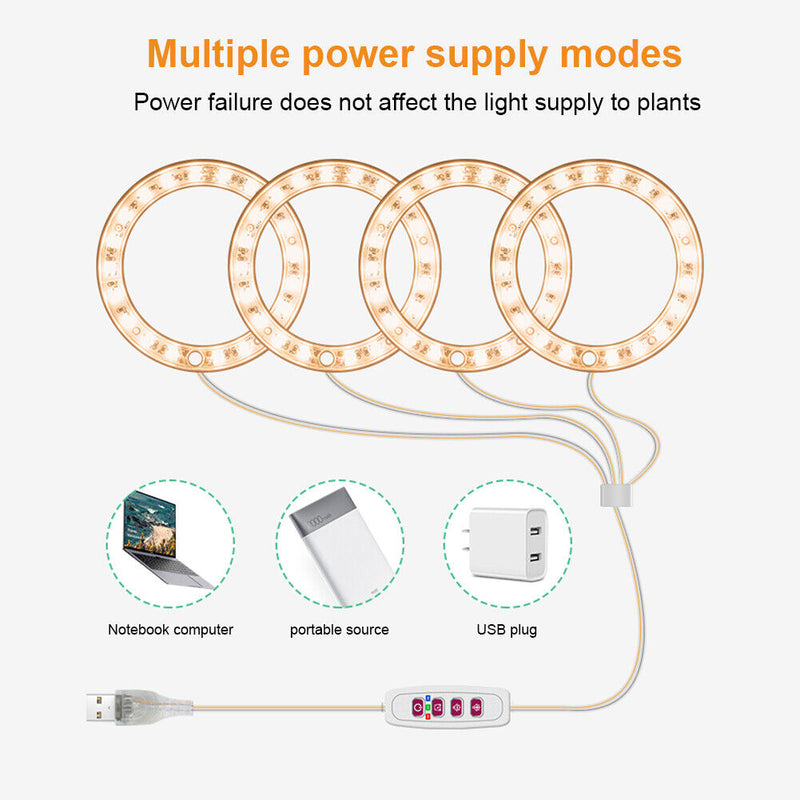 Multiple power supply modes

Power failure does not affect the light supply to plants

Notebook computer

portable source

USB plug