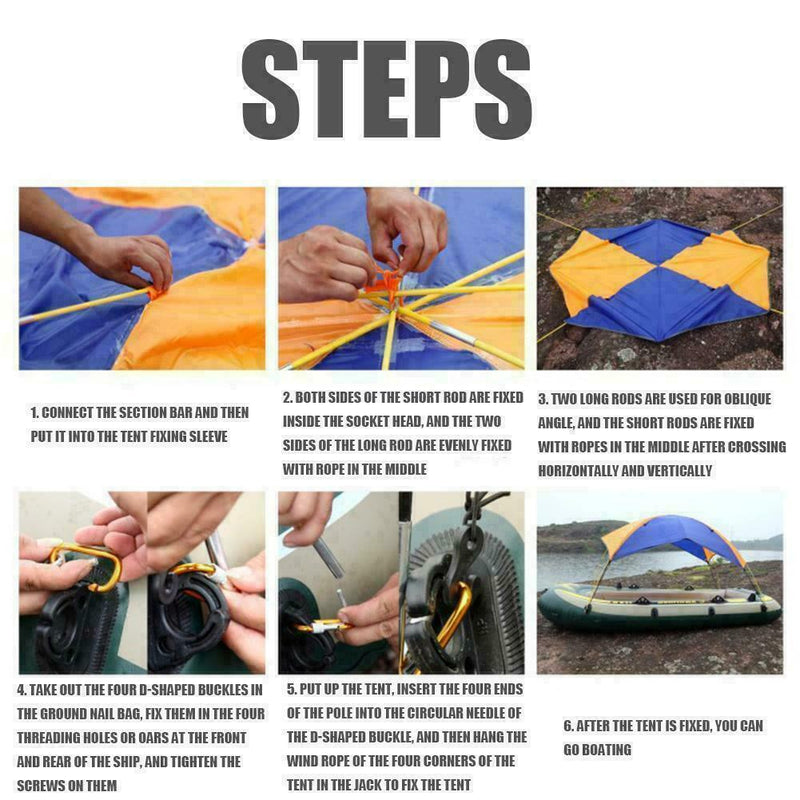 STEPS

1. CONNECT THE SECTION BAR AND THEN PUT IT INTO THE TENT FIXING SLEEVE

2. BOTH SIDES OF THE SHORT ROD ARE FIXED INSIDE THE SOCKET HEAD, AND THE TWO SIDES OF THE LONG ROD ARE EVENLY FIXED WITH ROPE IN THE MIDDLE

3. TWO LONG RODS ARE USED FOR OBLIQUE ANGLE, AND THE SHORT RODS ARE FIXED WITH ROPES IN THE MIDDLE AFTER CROSSING HORIZONTALLY AND VERTICALLY

4. TAKE OUT THE FOUR D-SHAPED BUCKLES IN THE GROUND NAIL BAG, FIX THEM IN THE FOUR THREADING HOLES OR OARS AT THE FRONT AND REAR OF THE SHIP, AND TIGHTEN THE SCREWS ON THEM

5. PUT UP THE TENT, INSERT THE FOUR ENDS OF THE POLE INTO THE CIRCULAR NEEDLE OF THE D-SHAPED BUCKLE, AND THEN HANG THE WIND ROPE OF THE FOUR CORNERS OF THE TENT IN THE JACK TO FIX THE TENT

6. AFTER THE TENT IS FIXED, YOU CAN GO BOATING