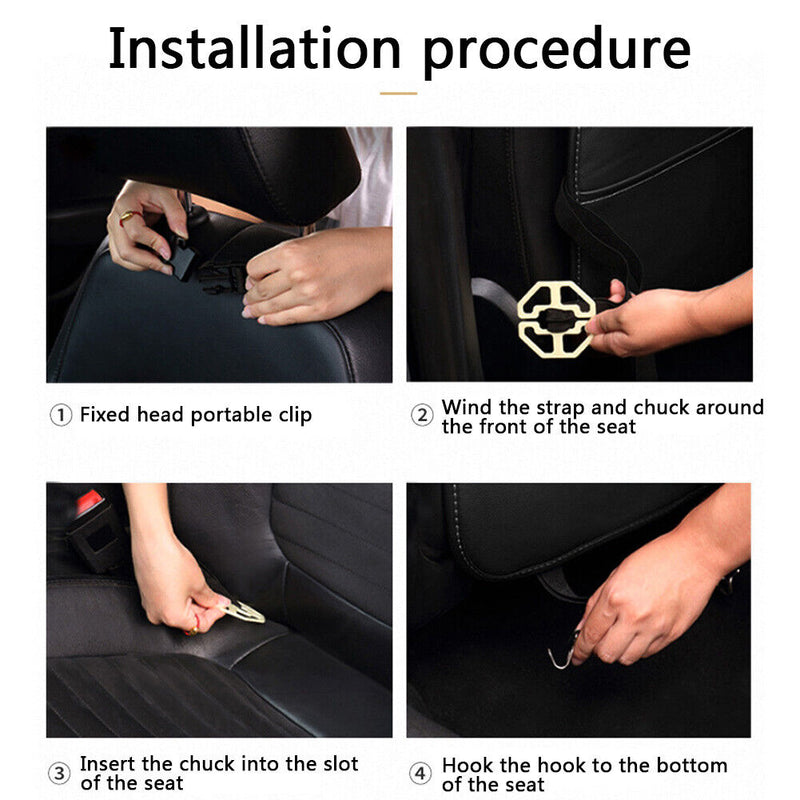 Installation procedure

① Fixed head portable clip

② Wind the strap and chuck around the front of the seat

③ Insert the chuck into the slot of the seat

④ Hook the hook to the bottom of the seat