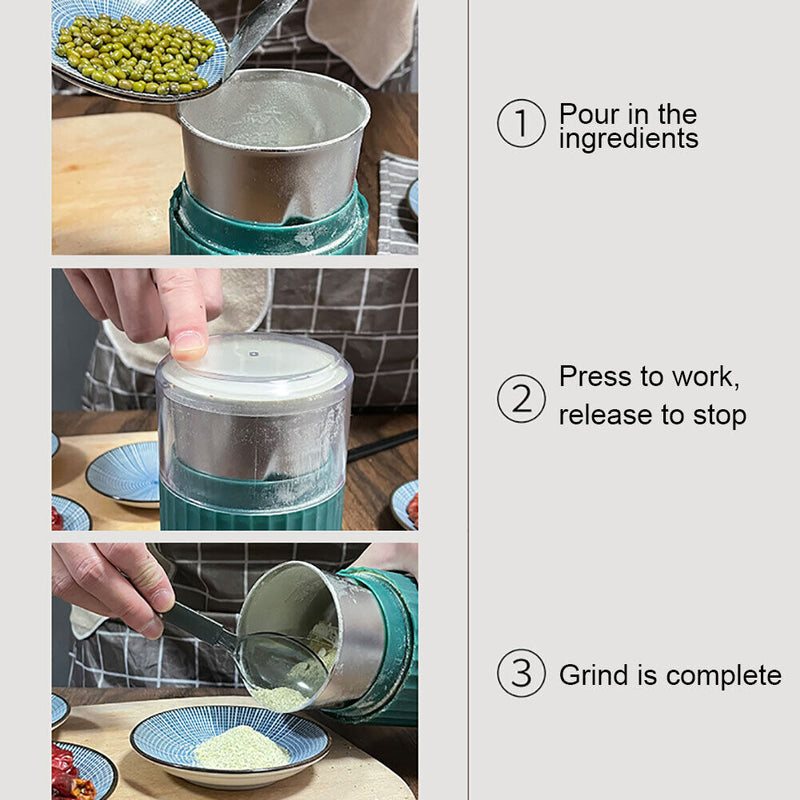 ① Pour in the ingredients

② Press to work, release to stop

③ Grind is complete