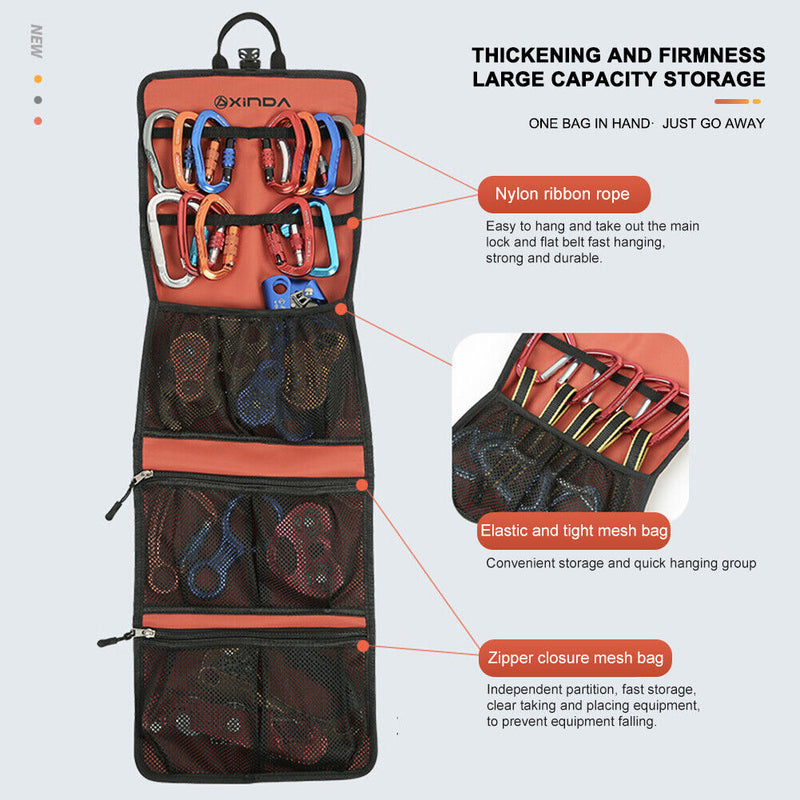 NEW

XINDA

THICKENING AND FIRMNESS
LARGE CAPACITY STORAGE

ONE BAG IN HAND· JUST GO AWAY

Nylon ribbon rope

Easy to hang and take out the main lock and flat belt fast hanging, strong and durable.

Elastic and tight mesh bag

Convenient storage and quick hanging group

Zipper closure mesh bag

Independent partition, fast storage, clear taking and placing equipment, to prevent equipment falling.