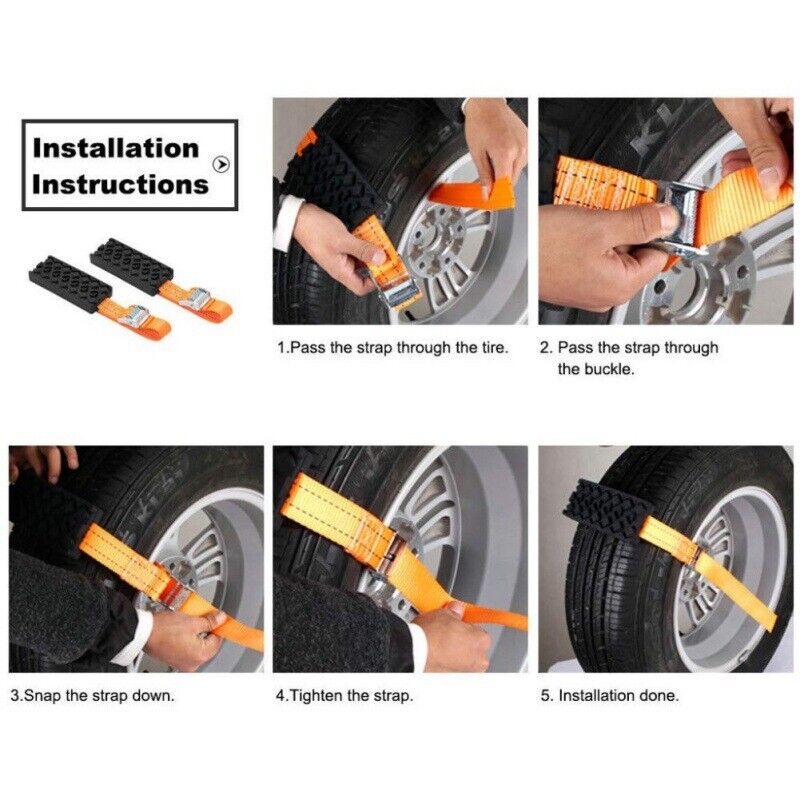 Installation Instructions

1.Pass the strap through the tire.

2. Pass the strap through the buckle.

3.Snap the strap down.

4.Tighten the strap.

5. Installation done.