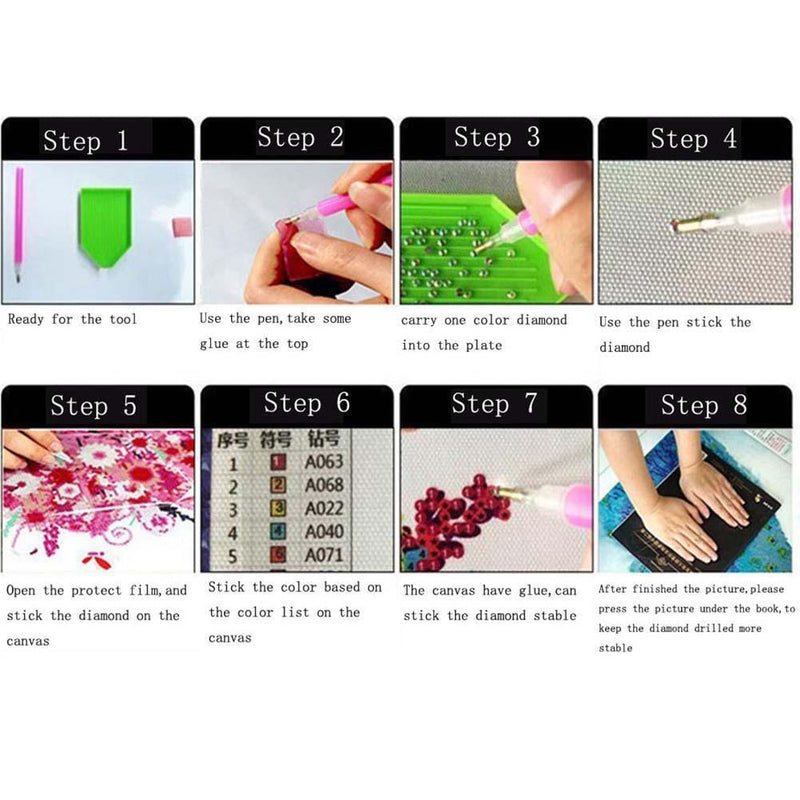 Step 1

Ready for the tool

Step 2

Use the pen, take some glue at the top

Step 3

carry one color diamond into the plate

Step 4

Use the pen stick the diamond

Step 5

Open the protect film, and stick the diamond on the canvas

Step 6

| 序号 | 符号 | 钻号 |
|---|---|---|
| 1 | 1 | A063 |
| 2 | 2 | A068 |
| 3 | 3 | A022 |
| 4 | 4 | A040 |
| 5 | 5 | A071 |

Stick the color based on the color list on the canvas

Step 7

The canvas have glue, can stick the diamond stable

Step 8

After finished the picture, please press the picture under the book, to keep the diamond drilled more stable