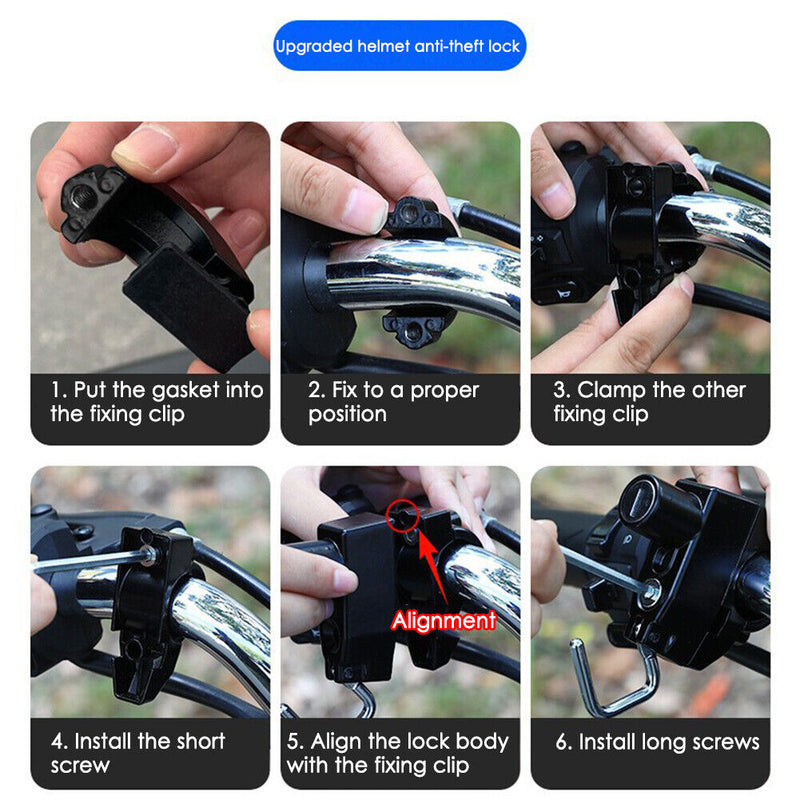 Upgraded helmet anti-theft lock

1. Put the gasket into the fixing clip

2. Fix to a proper position

3. Clamp the other fixing clip

4. Install the short screw

Alignment

5. Align the lock body with the fixing clip

6. Install long screws