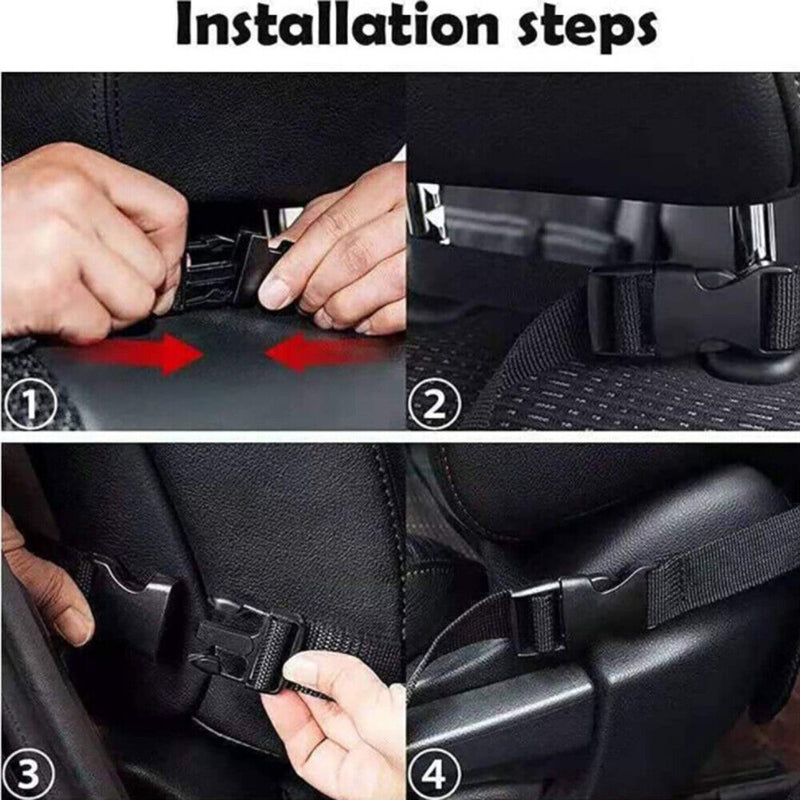 Installation steps

①

②

③

④