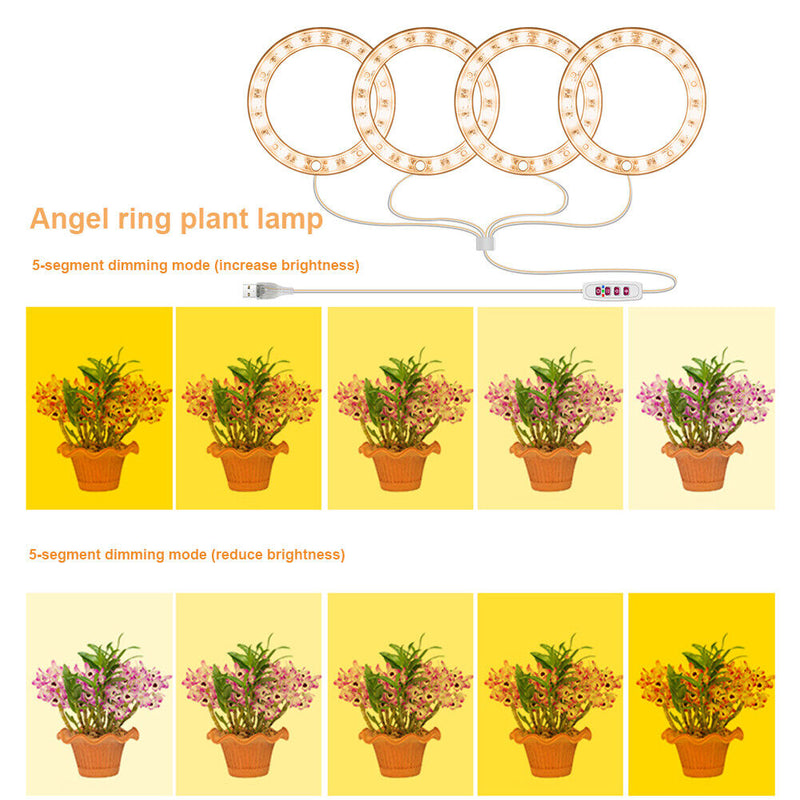 Angel ring plant lamp

5-segment dimming mode (increase brightness)

5-segment dimming mode (reduce brightness)