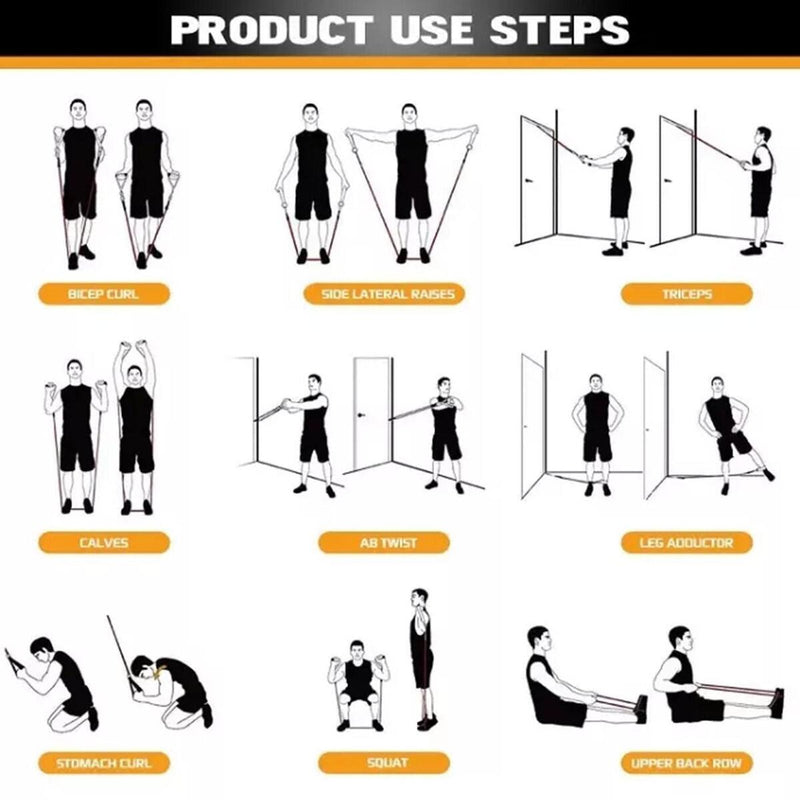 PRODUCT USE STEPS

BICEP CURL

SIDE LATERAL RAISES

TRICEPS

CALVES

AB TWIST

LEG ADDUCTOR

STOMACH CURL

SQUAT

UPPER BACK ROW