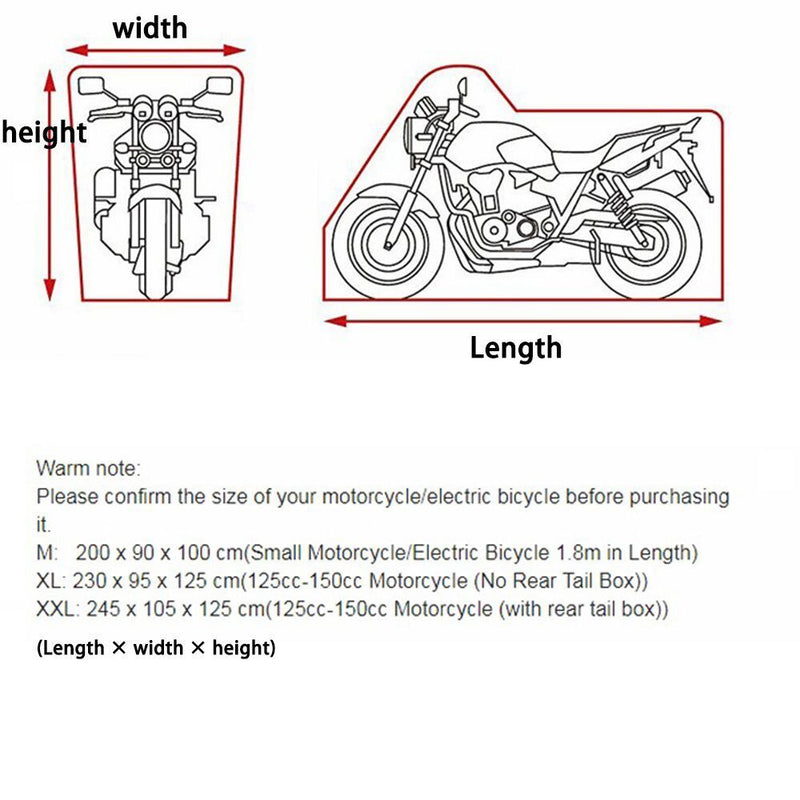 width

height

Length

Warm note:
Please confirm the size of your motorcycle/electric bicycle before purchasing it.
M: 200 x 90 x 100 cm(Small Motorcycle/Electric Bicycle 1.8m in Length)
XL: 230 x 95 x 125 cm(125cc-150cc Motorcycle (No Rear Tail Box))
XXL: 245 x 105 x 125 cm(125cc-150cc Motorcycle (with rear tail box))

(Length × width × height)