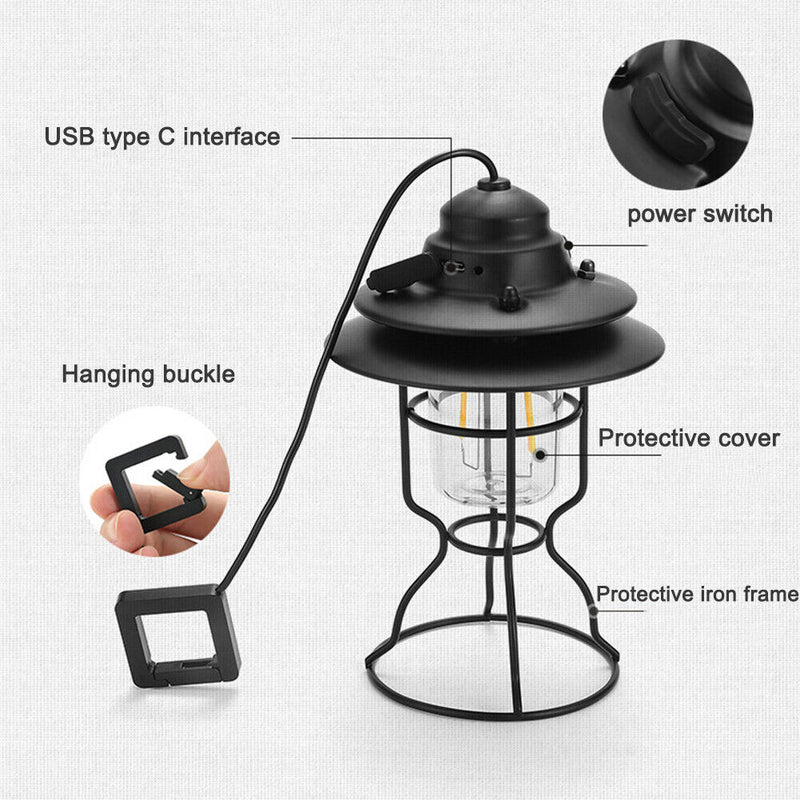 USB type C interface

power switch

Hanging buckle

Protective cover

Protective iron frame