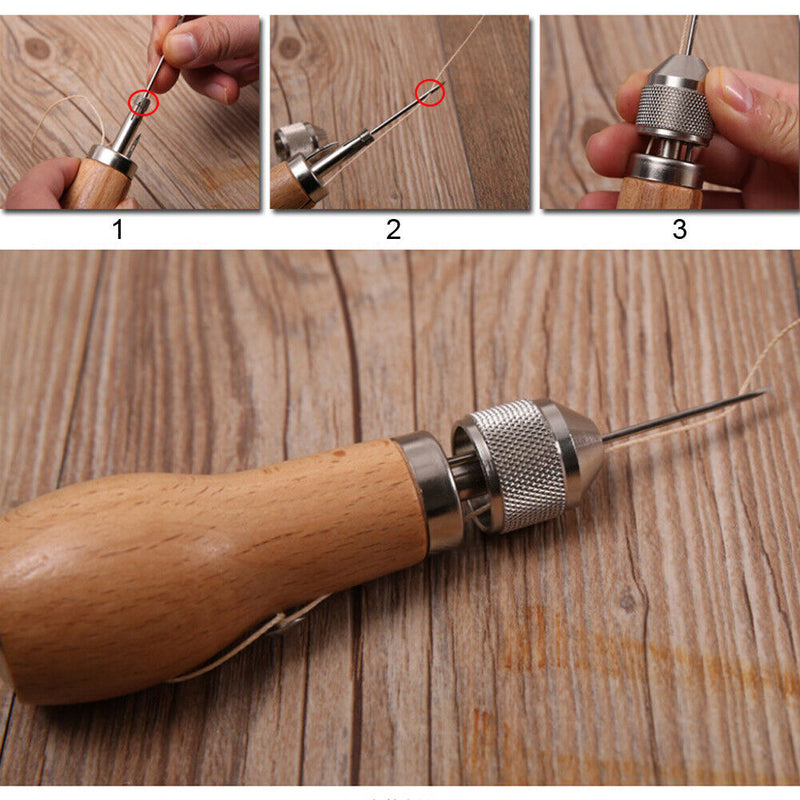 1

2

3