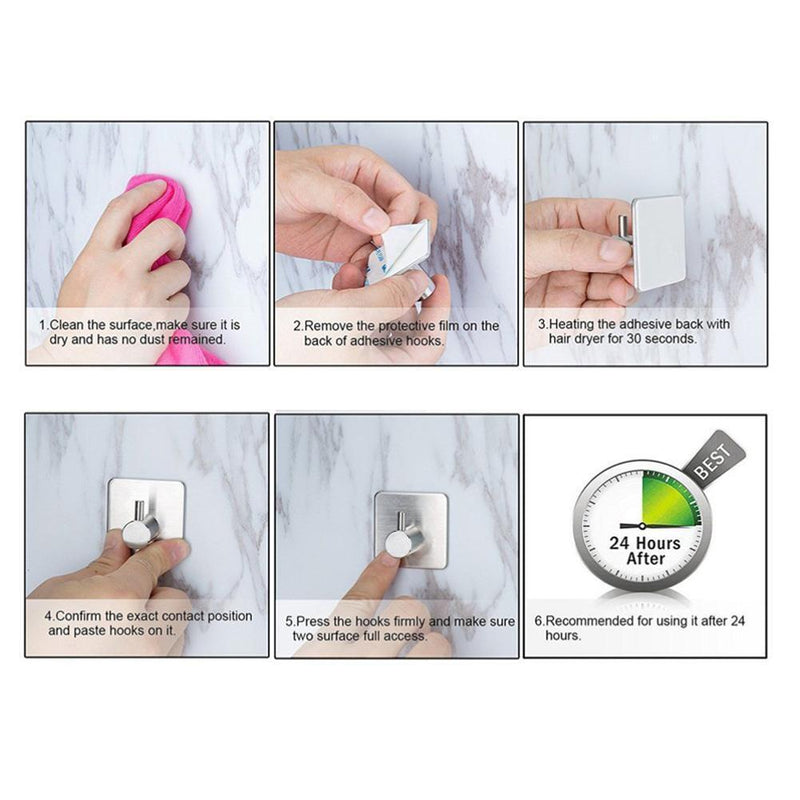 1.Clean the surface,make sure it is dry and has no dust remained.

2.Remove the protective film on the back of adhesive hooks.

3.Heating the adhesive back with hair dryer for 30 seconds.

4.Confirm the exact contact position and paste hooks on it.

5.Press the hooks firmly and make sure two surface full access.

BEST

24 Hours After

6.Recommended for using it after 24 hours.