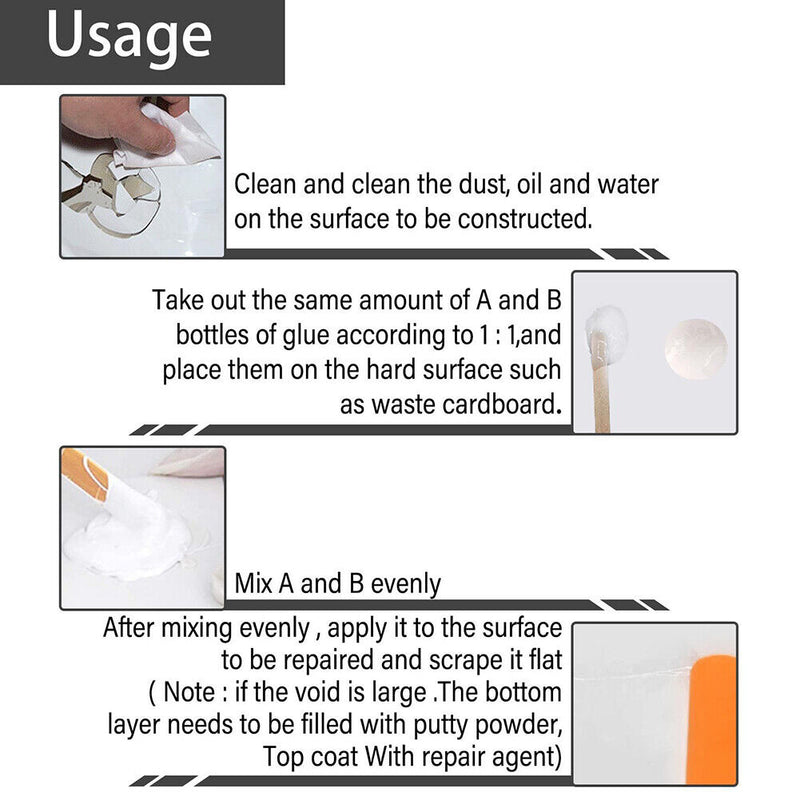 Usage

Clean and clean the dust, oil and water on the surface to be constructed.

Take out the same amount of A and B bottles of glue according to 1 : 1,and place them on the hard surface such as waste cardboard.

Mix A and B evenly

After mixing evenly , apply it to the surface to be repaired and scrape it flat ( Note : if the void is large .The bottom layer needs to be filled with putty powder, Top coat With repair agent)