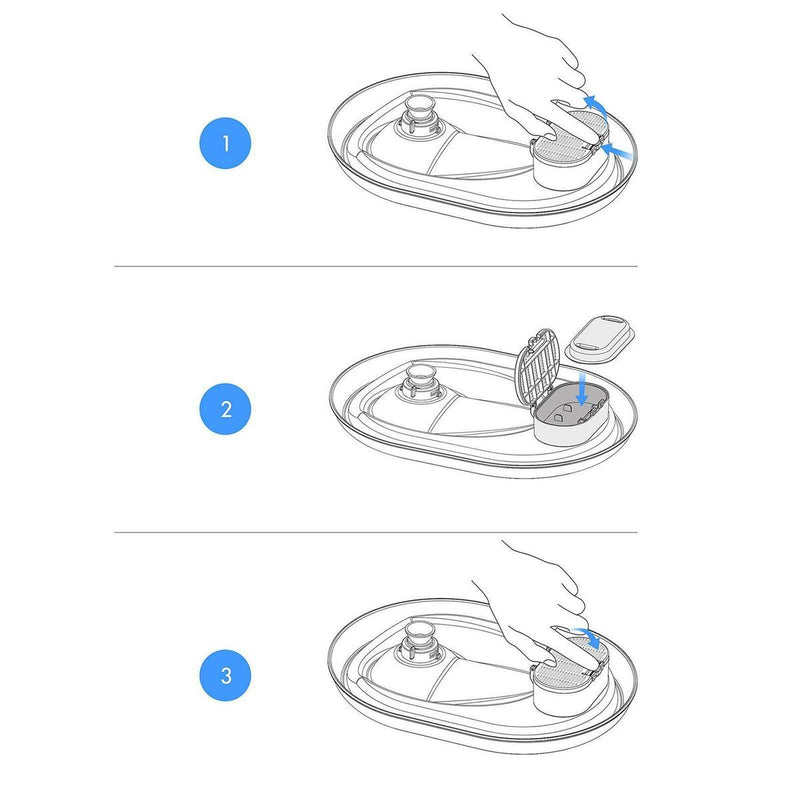 1

2

3