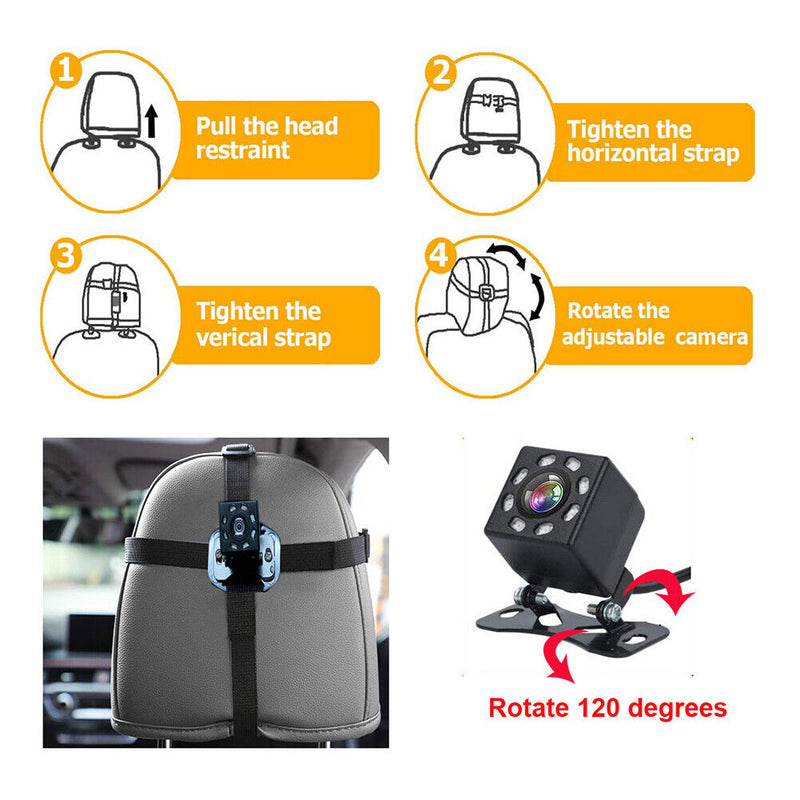 1
Pull the head restraint

2
Tighten the horizontal strap

3
Tighten the verical strap

4
Rotate the adjustable camera

Rotate 120 degrees